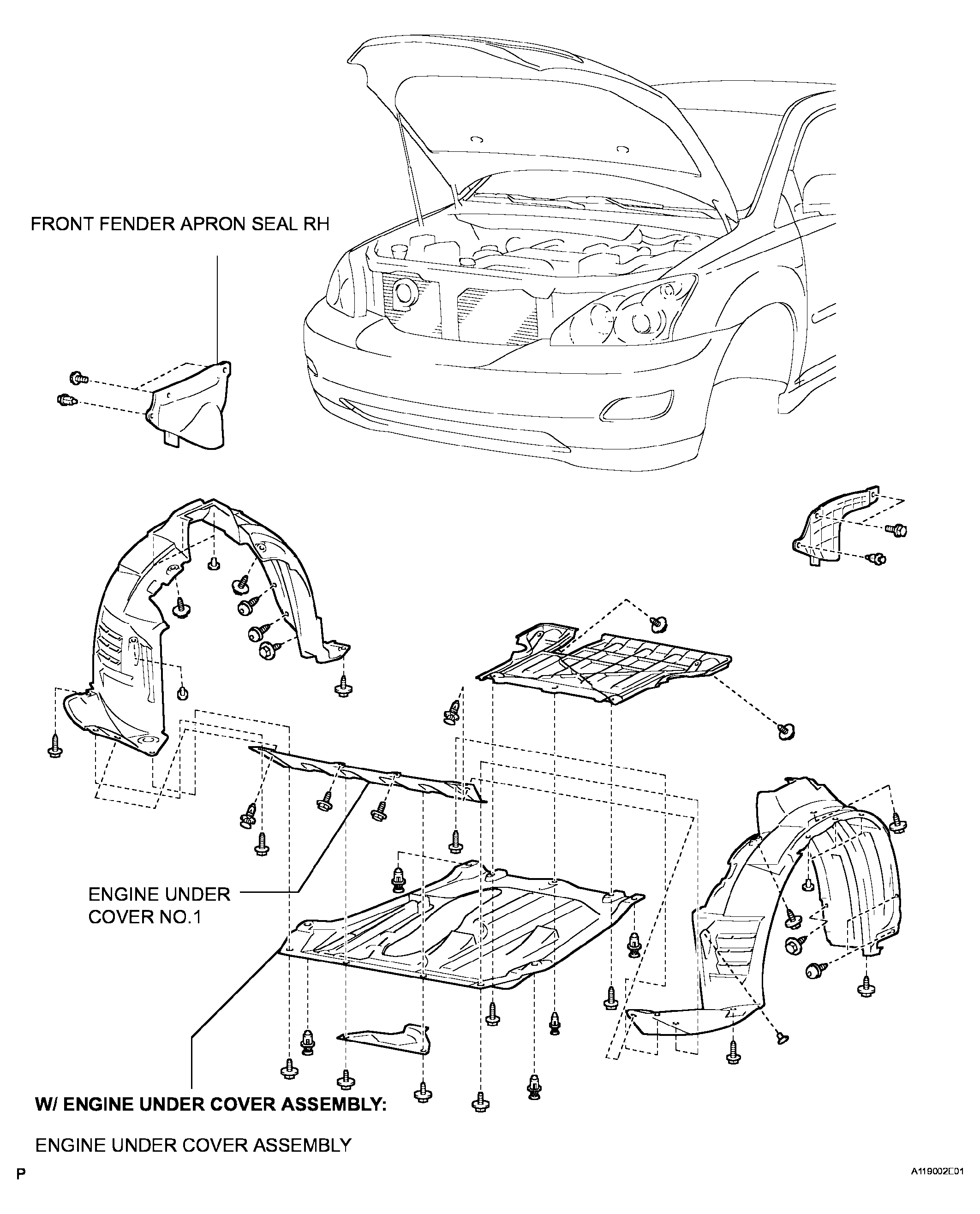 FRONT FENDER APRON SEAL RH

ENGINE UNDER COVER NO.1

W/ ENGINE UNDER COVER ASSEMBLY:

ENGINE UNDER COVER ASSEMBLY

P

A119002E01