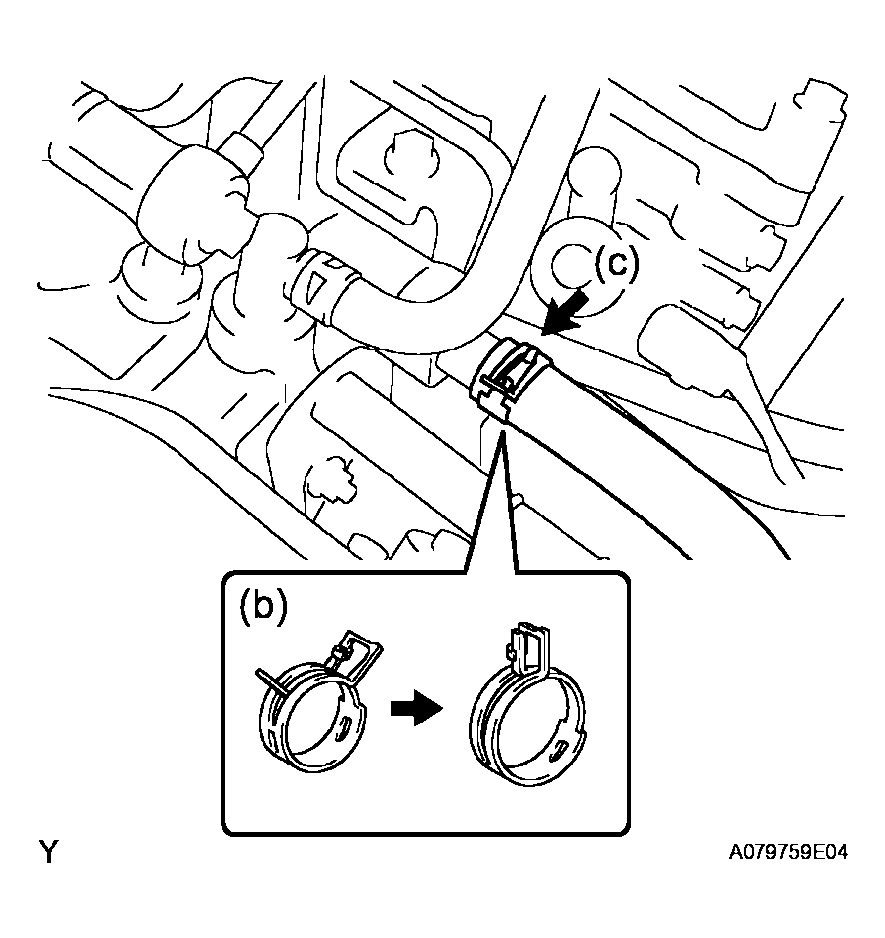 (c)

(b)

Y

A079759E04