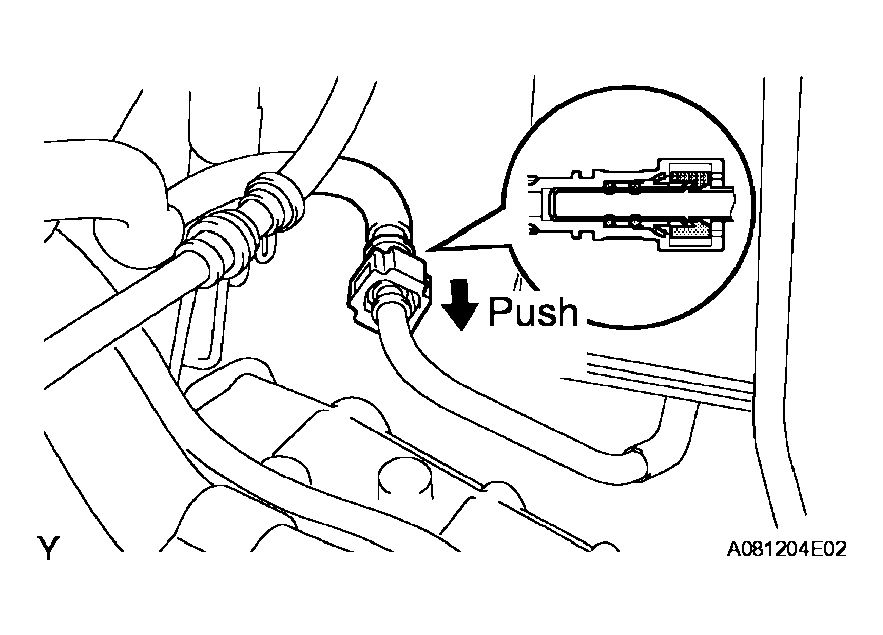 Push

Y

A081204E02