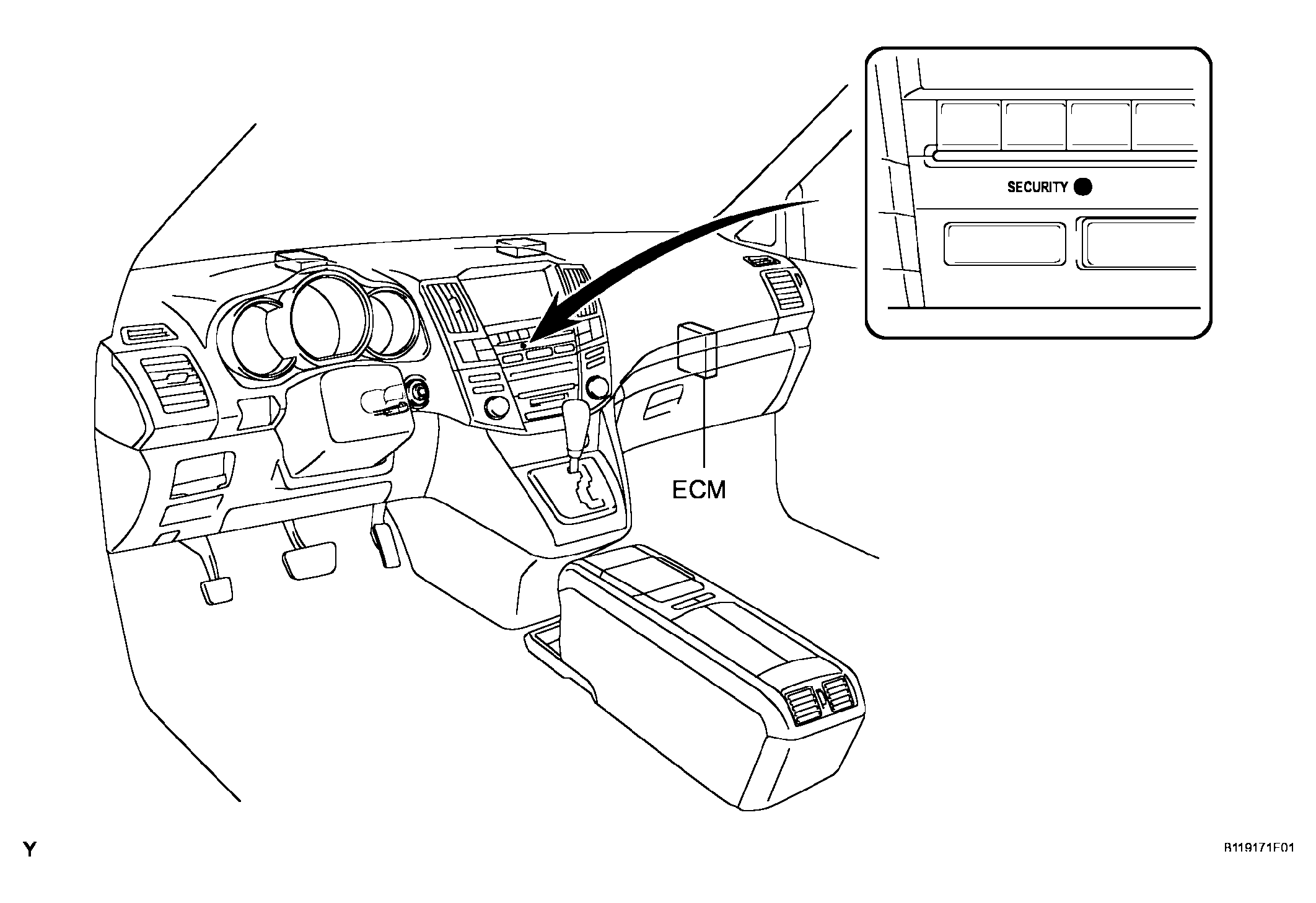 SECURITY

ECM

Y

B119171E01