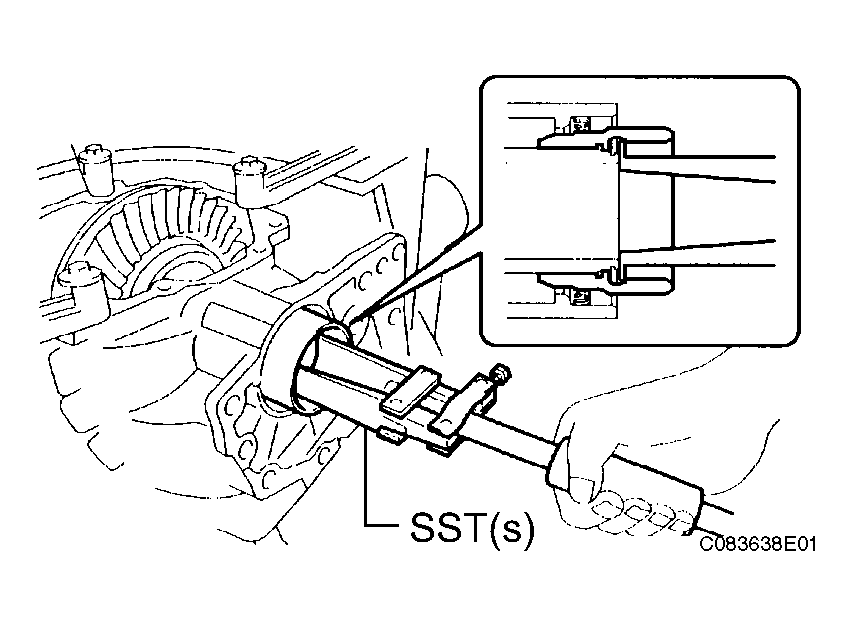 SST(s)

C083638E01