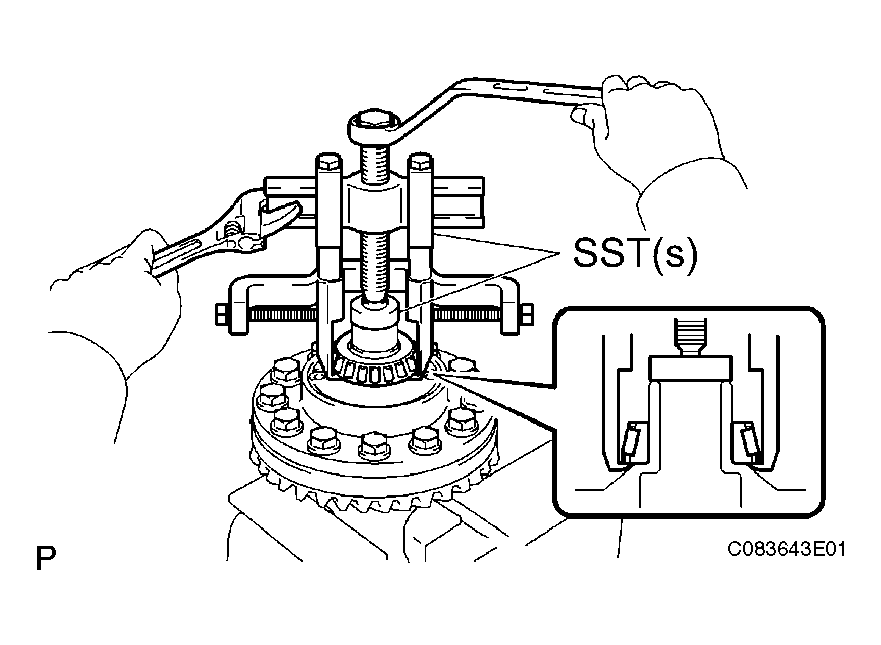 SST(s)

P

C083643E01