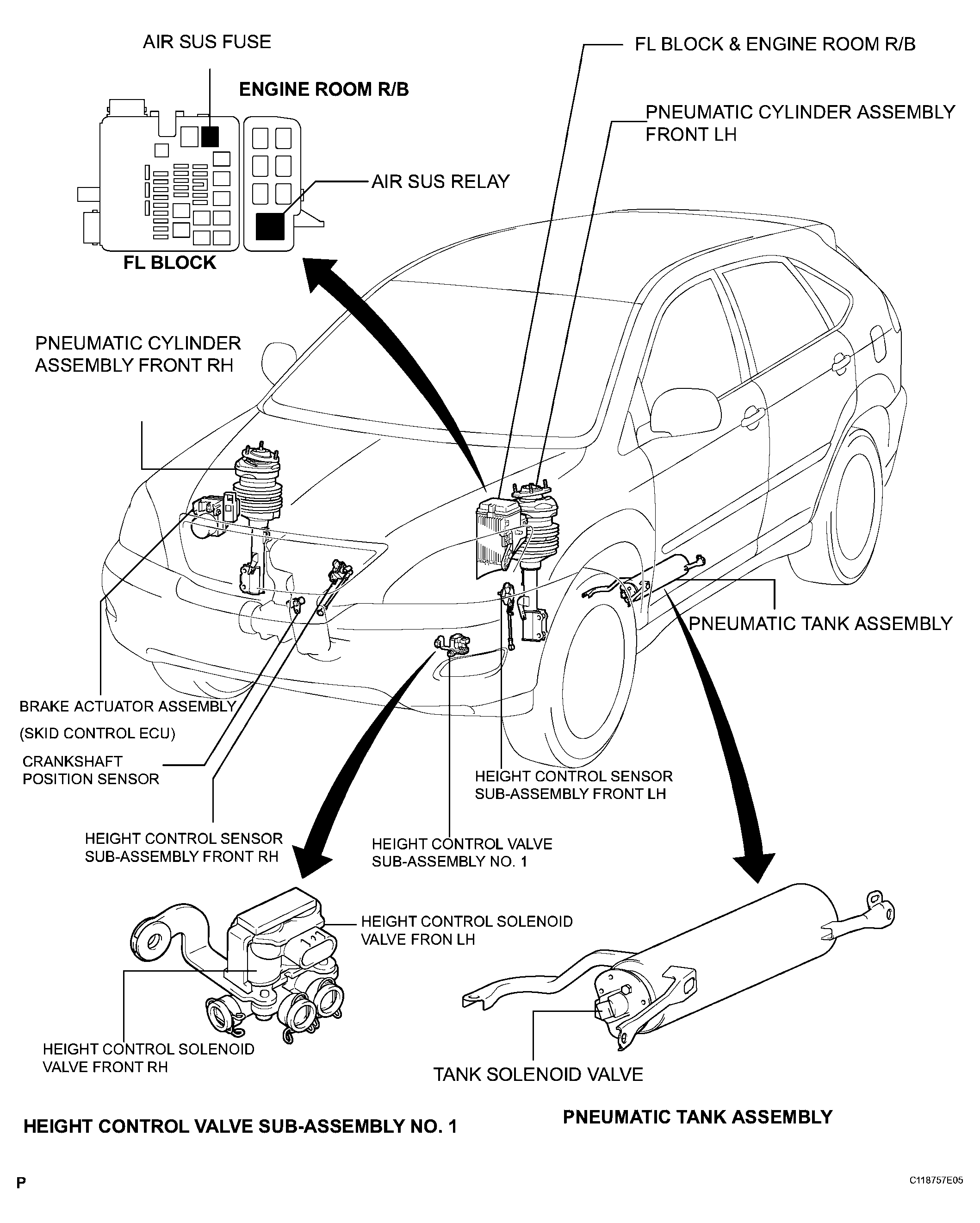 AIR SUS FUSE

ENGINE ROOM R/B

FL BLOCK & ENGINE ROOM R/B

PNEUMATIC CYLINDER ASSEMBLY FRONT LH

AIR SUS RELAY

FL BLOCK

PNEUMATIC CYLINDER ASSEMBLY FRONT RH

PNEUMATIC TANK ASSEMBLY

BRAKE ACTUATOR ASSEMBLY (SKID CONTROL ECU)

CRANKSHAFT POSITION SENSOR

HEIGHT CONTROL SENSOR SUB-ASSEMBLY FRONT LH

HEIGHT CONTROL SENSOR SUB-ASSEMBLY FRONT RH

HEIGHT CONTROL VALVE SUB-ASSEMBLY NO. 1

HEIGHT CONTROL SOLENOID VALVE FRON LH

HEIGHT CONTROL SOLENOID VALVE FRONT RH

TANK SOLENOID VALVE

HEIGHT CONTROL VALVE SUB-ASSEMBLY NO. 1

PNEUMATIC TANK ASSEMBLY

P

C118757E05