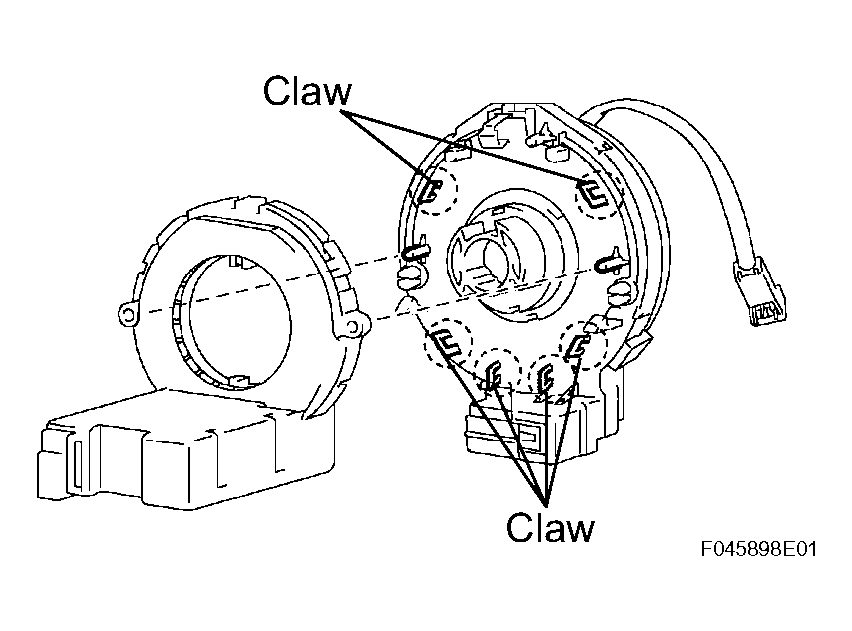 Claw

Claw

F045898E01