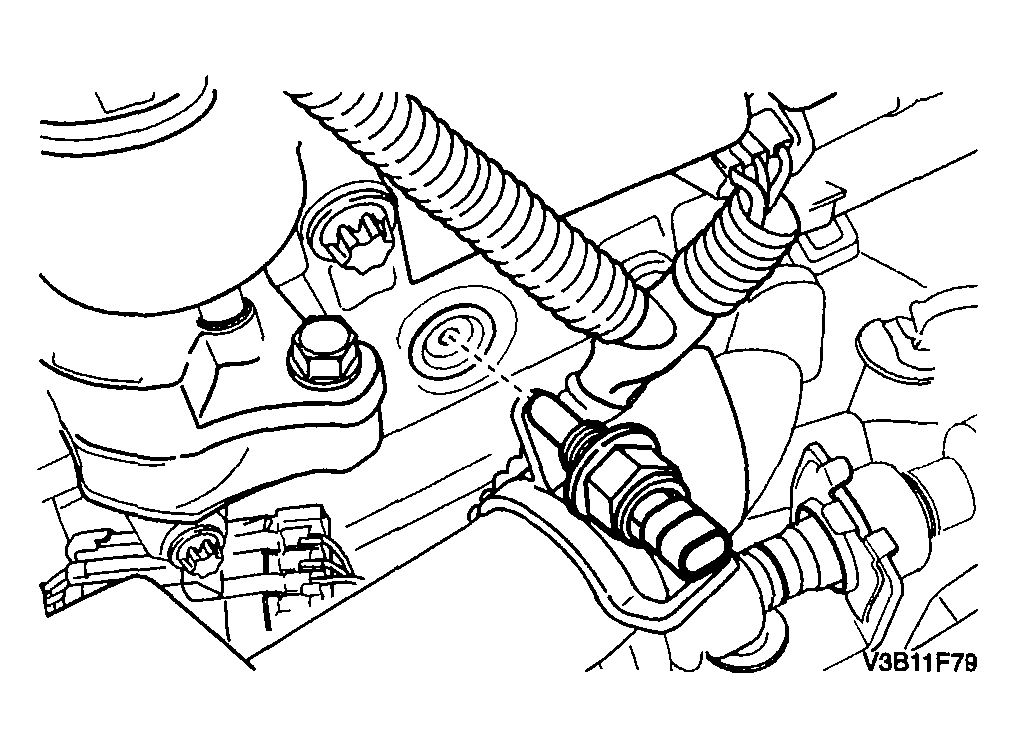 V3B11F79