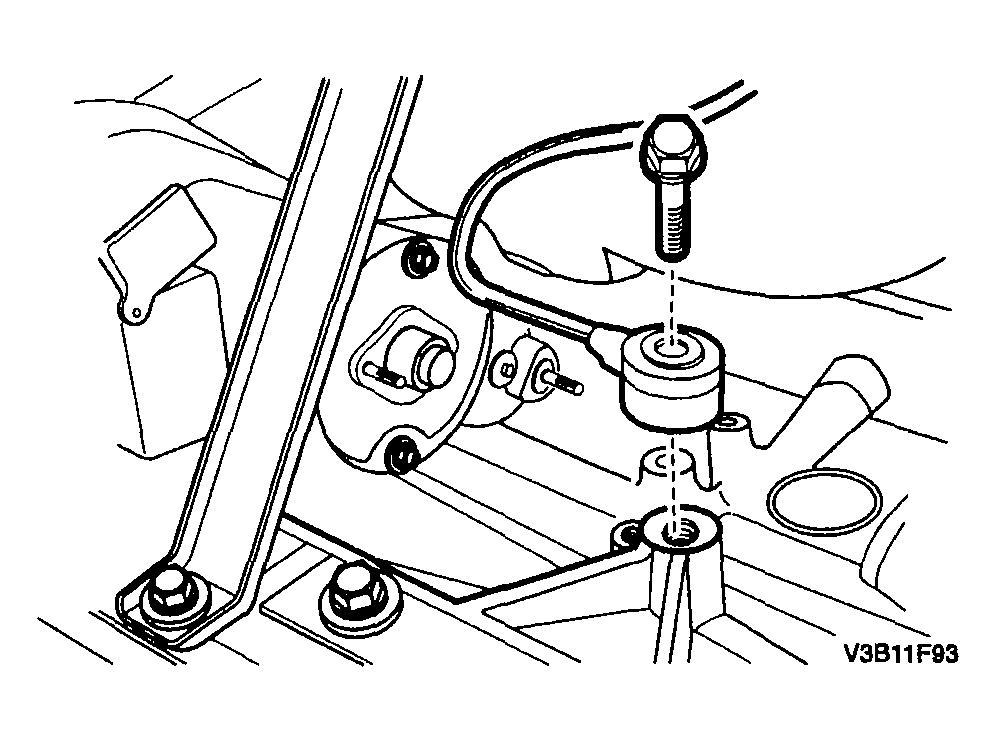 V3B11F93