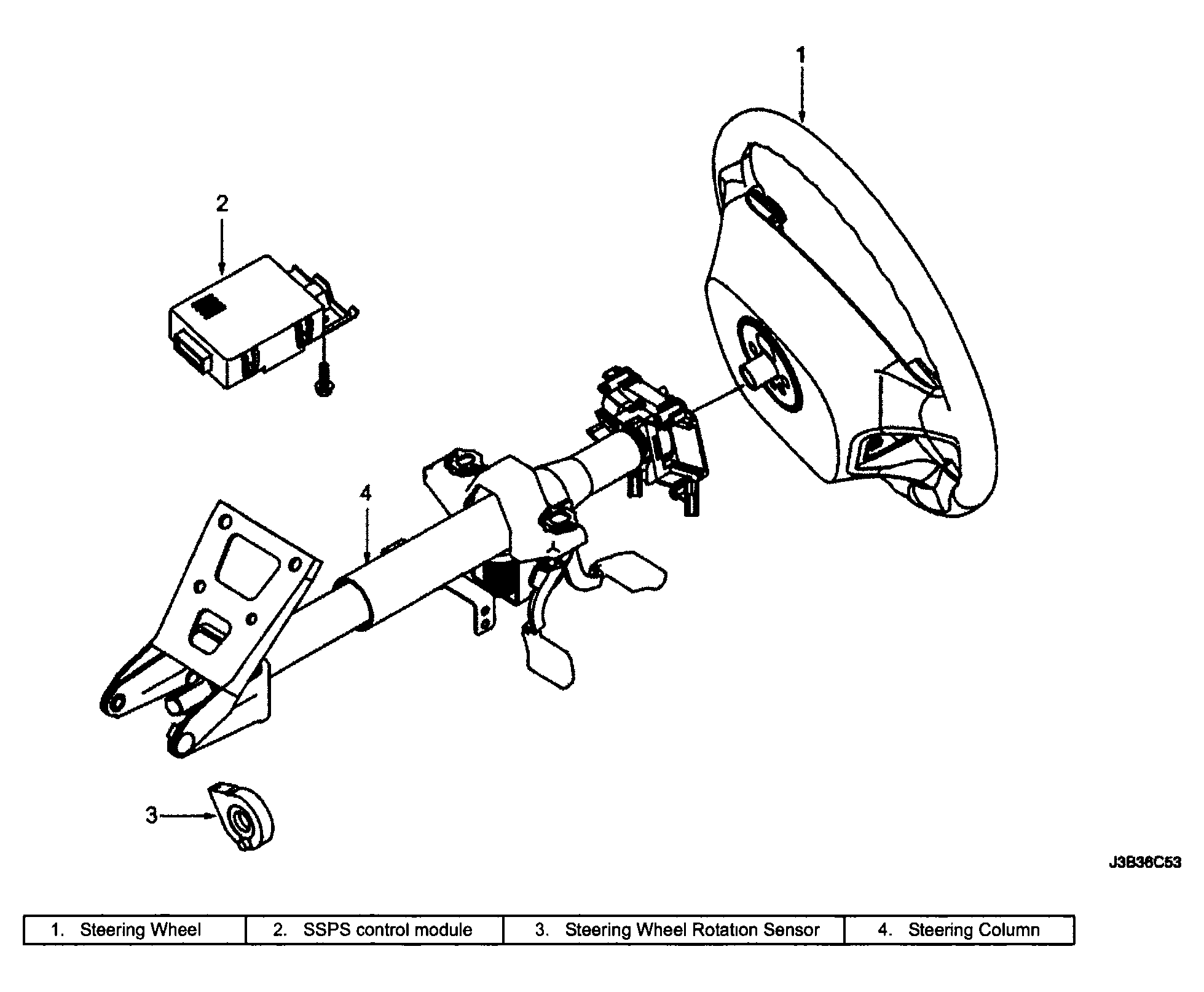 1

2

4

3

J3B36C53

| 1. Steering Wheel | 2. SSPS control module | 3. Steering Wheel Rotation Sensor | 4. Steering Column |
|---|---|---|---|