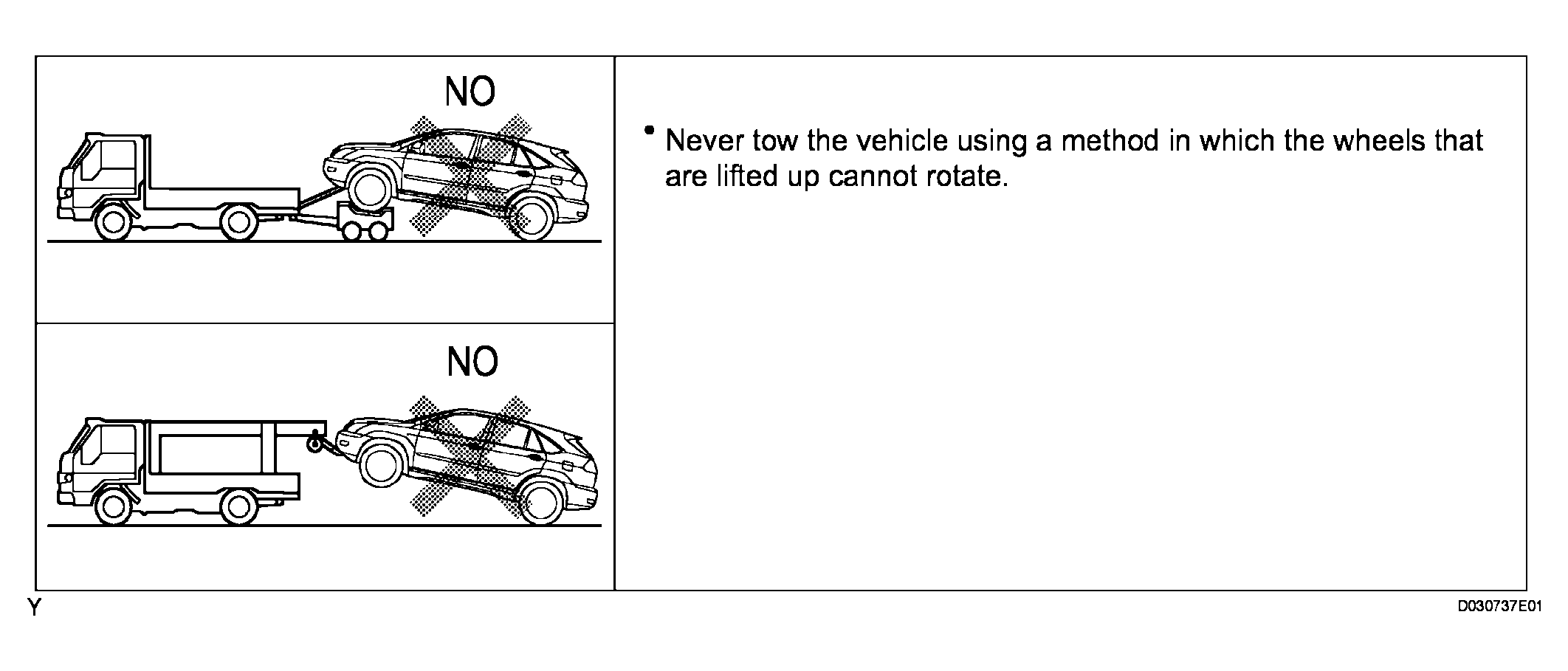 NO

NO

• Never tow the vehicle using a method in which the wheels that are lifted up cannot rotate.

Y

D030737E01