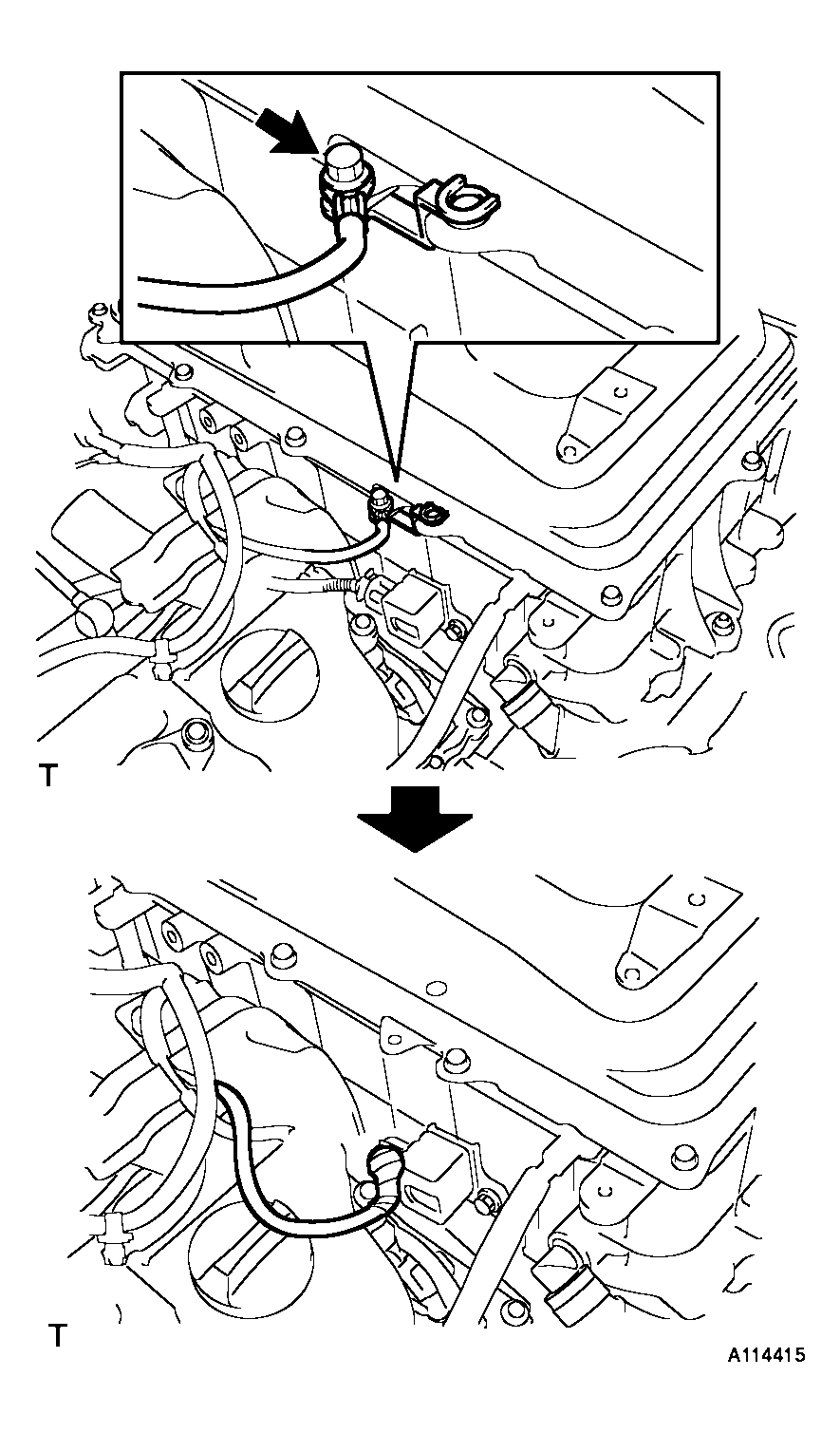 T

T

A114415