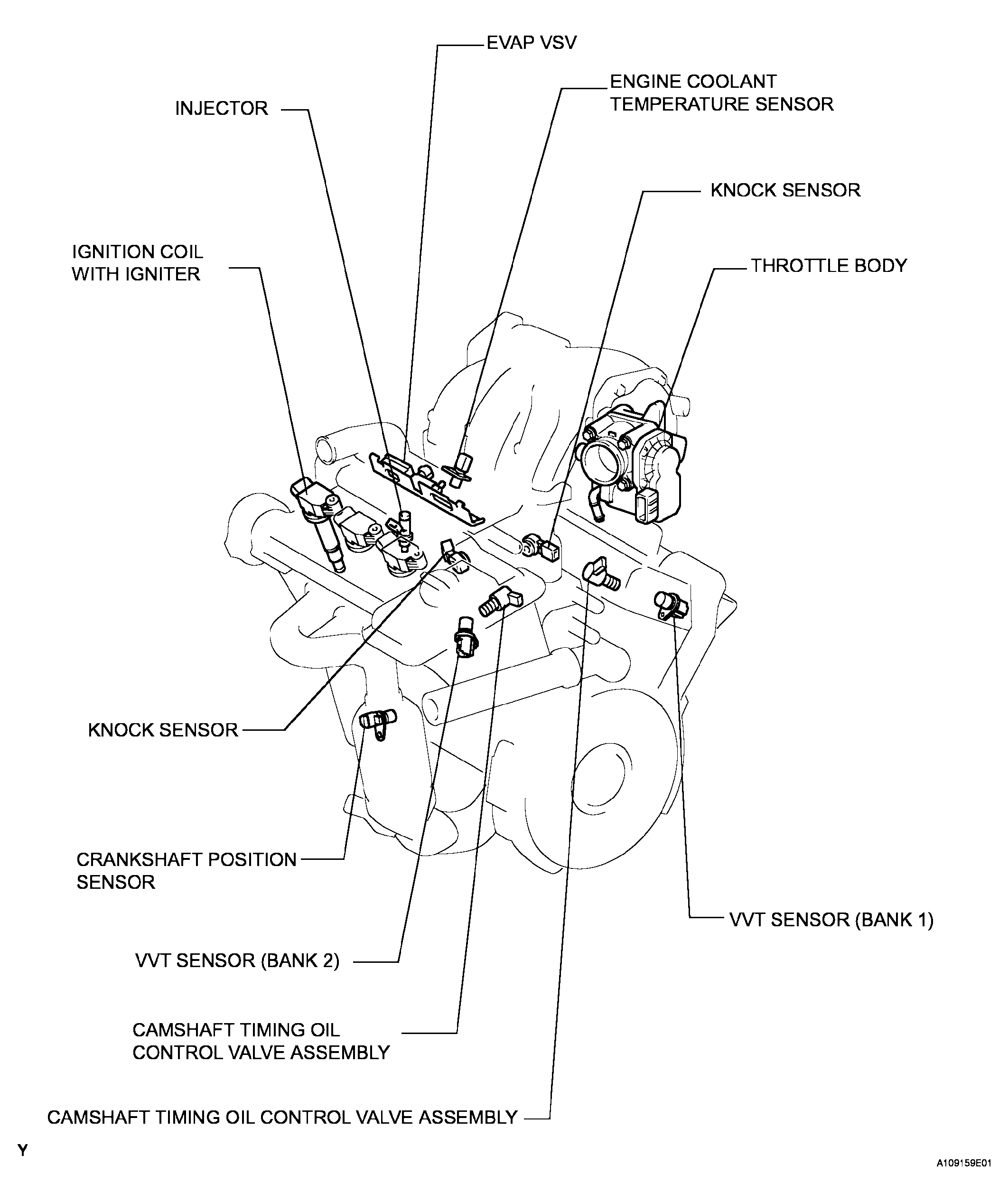 EVAP VSV

ENGINE COOLANT TEMPERATURE SENSOR

INJECTOR

KNOCK SENSOR

IGNITION COIL WITH IGNITER

THROTTLE BODY

KNOCK SENSOR

CRANKSHAFT POSITION SENSOR

VVT SENSOR (BANK 1)

VVT SENSOR (BANK 2)

CAMSHAFT TIMING OIL CONTROL VALVE ASSEMBLY

CAMSHAFT TIMING OIL CONTROL VALVE ASSEMBLY

Y

A109159E01