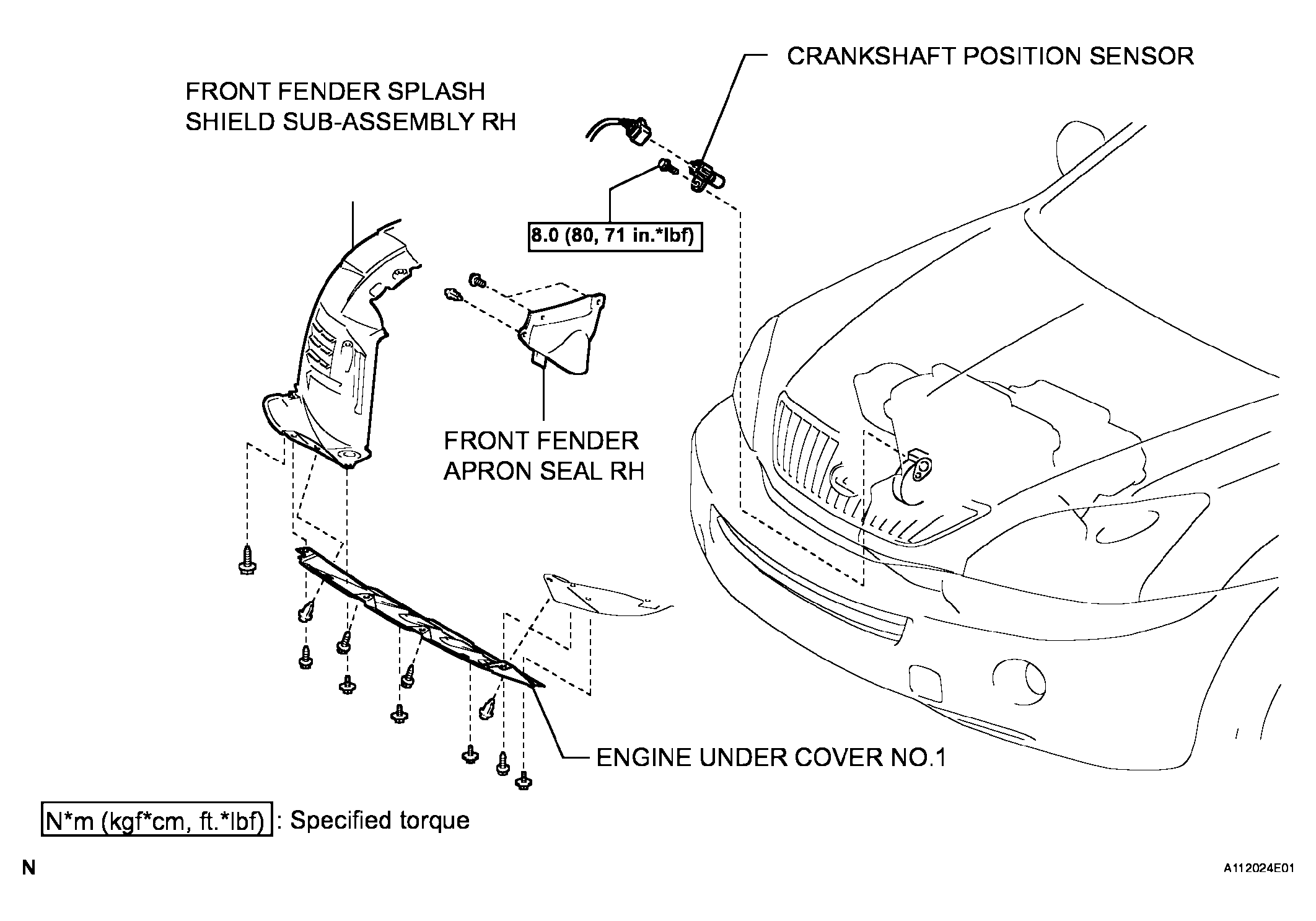 CRANKSHAFT POSITION SENSOR

FRONT FENDER SPLASH SHIELD SUB-ASSEMBLY RH

8.0 (80, 71 in.*lbf)

FRONT FENDER APRON SEAL RH

ENGINE UNDER COVER NO.1

N*m (kgf*cm, ft.*lbf) : Specified torque

N

A112024E01