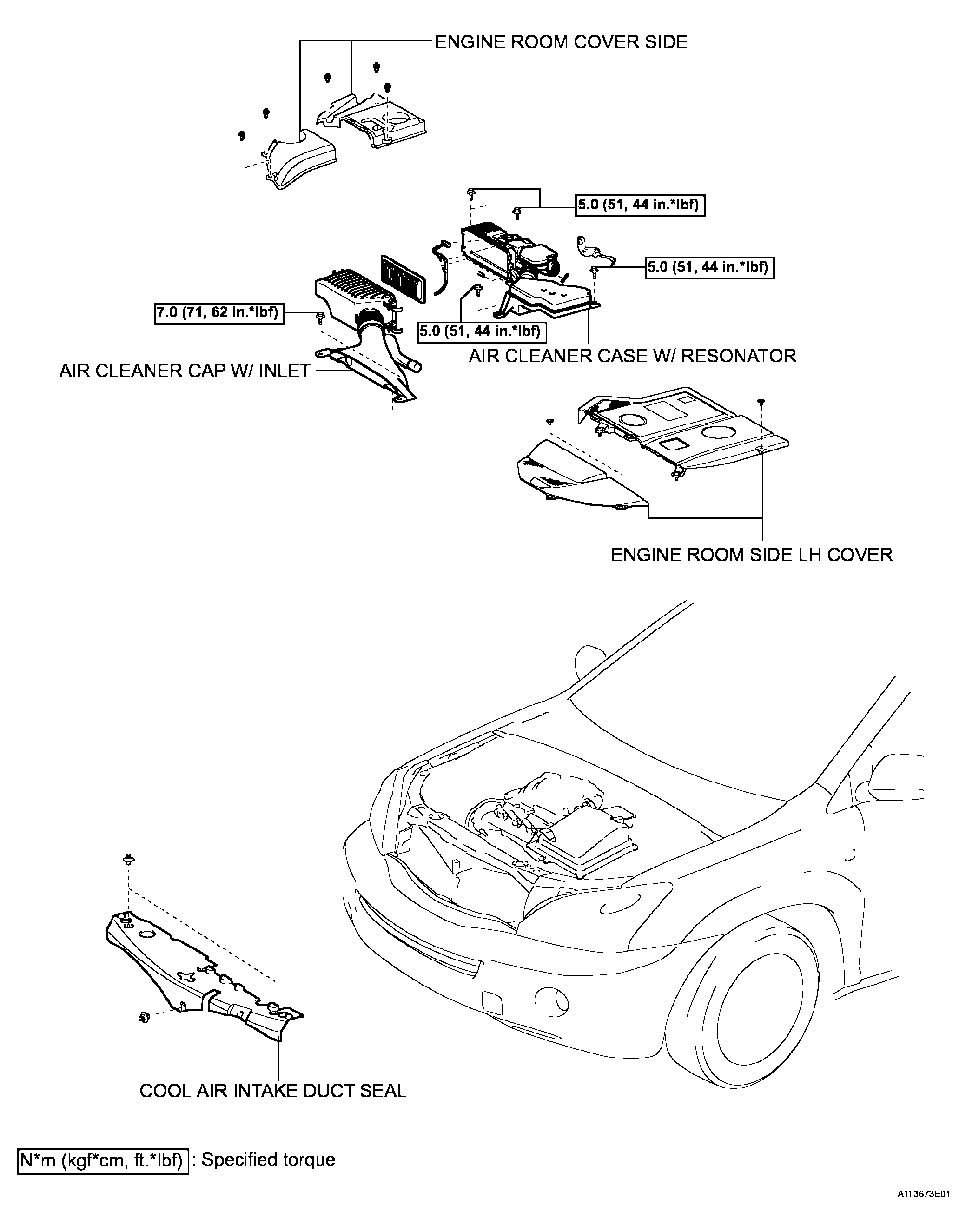 ENGINE ROOM COVER SIDE

5.0 (51, 44 in.*lbf)

5.0 (51, 44 in.*lbf)

7.0 (71, 62 in.*lbf)

5.0 (51, 44 in.*lbf)

AIR CLEANER CASE W/ RESONATOR

AIR CLEANER CAP W/ INLET

ENGINE ROOM SIDE LH COVER

COOL AIR INTAKE DUCT SEAL

N*m (kgf*cm, ft.*lbf) : Specified torque

A113673E01