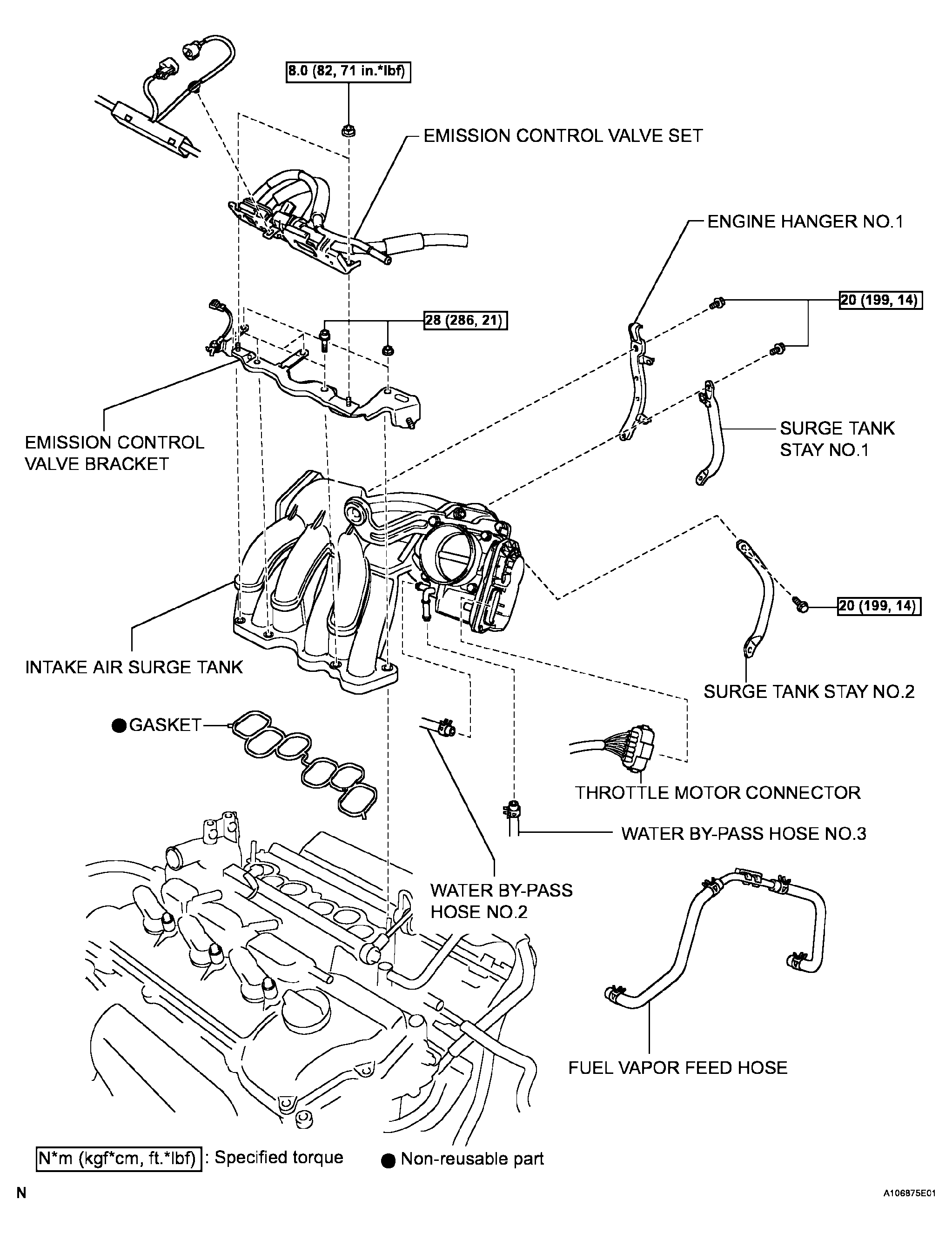 8.0 (82, 71 in.*lbf)

EMISSION CONTROL VALVE SET

ENGINE HANGER NO.1

20 (199, 14)

28 (286, 21)

EMISSION CONTROL VALVE BRACKET

SURGE TANK STAY NO.1

20 (199, 14)

INTAKE AIR SURGE TANK

SURGE TANK STAY NO.2

● GASKET

THROTTLE MOTOR CONNECTOR

WATER BY-PASS HOSE NO.3

WATER BY-PASS HOSE NO.2

FUEL VAPOR FEED HOSE

N*m (kgf*cm, ft.*lbf) : Specified torque

● Non-reusable part

N

A106875E01