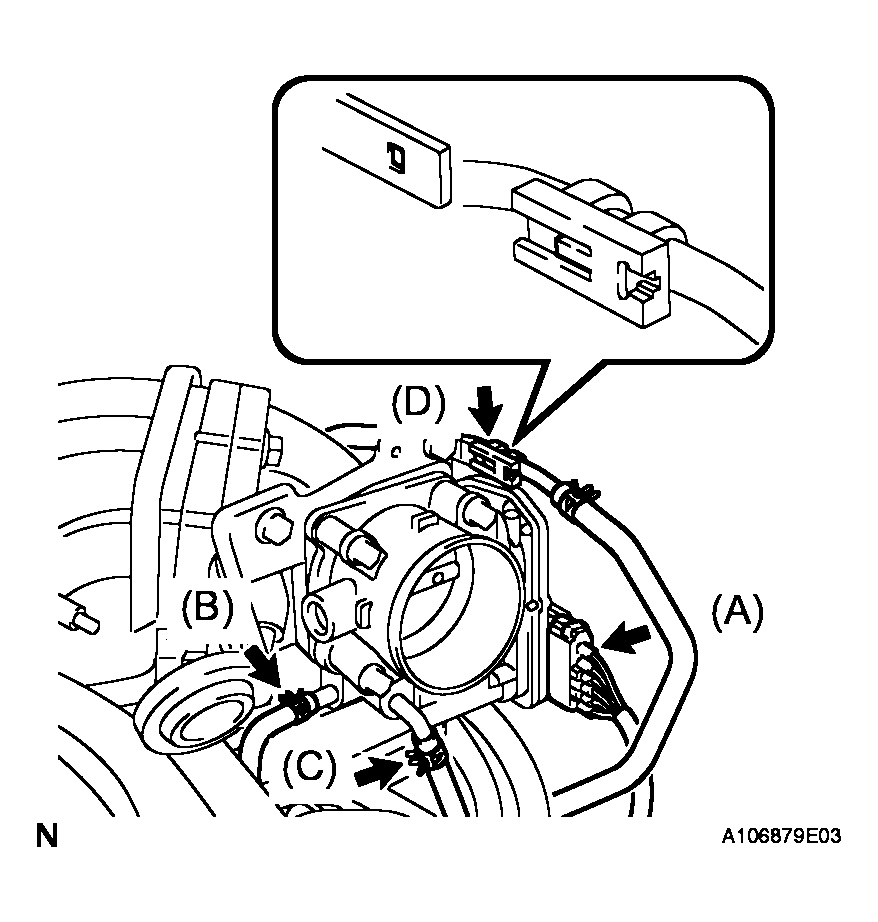 (D)
(B)
(A)
(C)
N
A106879E03