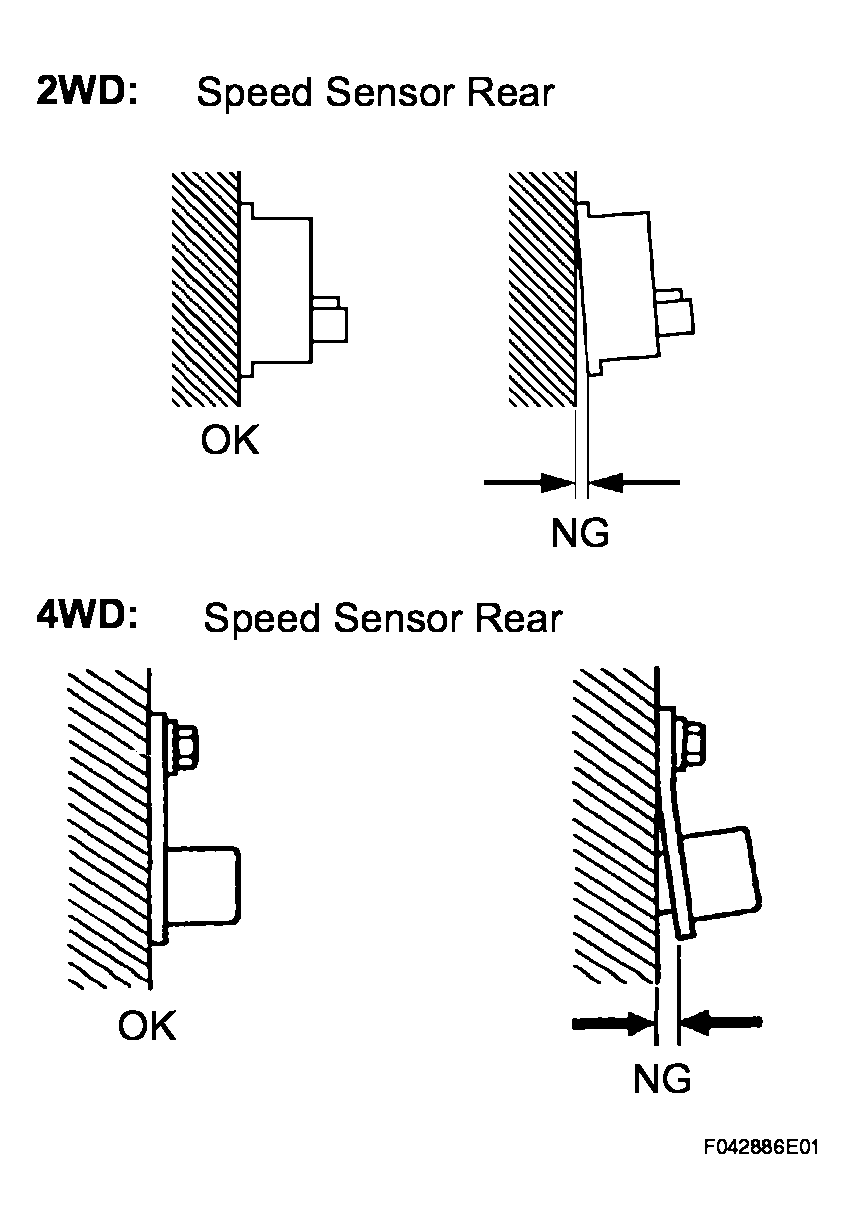 2WD: Speed Sensor Rear

OK

NG

4WD: Speed Sensor Rear

OK

NG

F042886E01