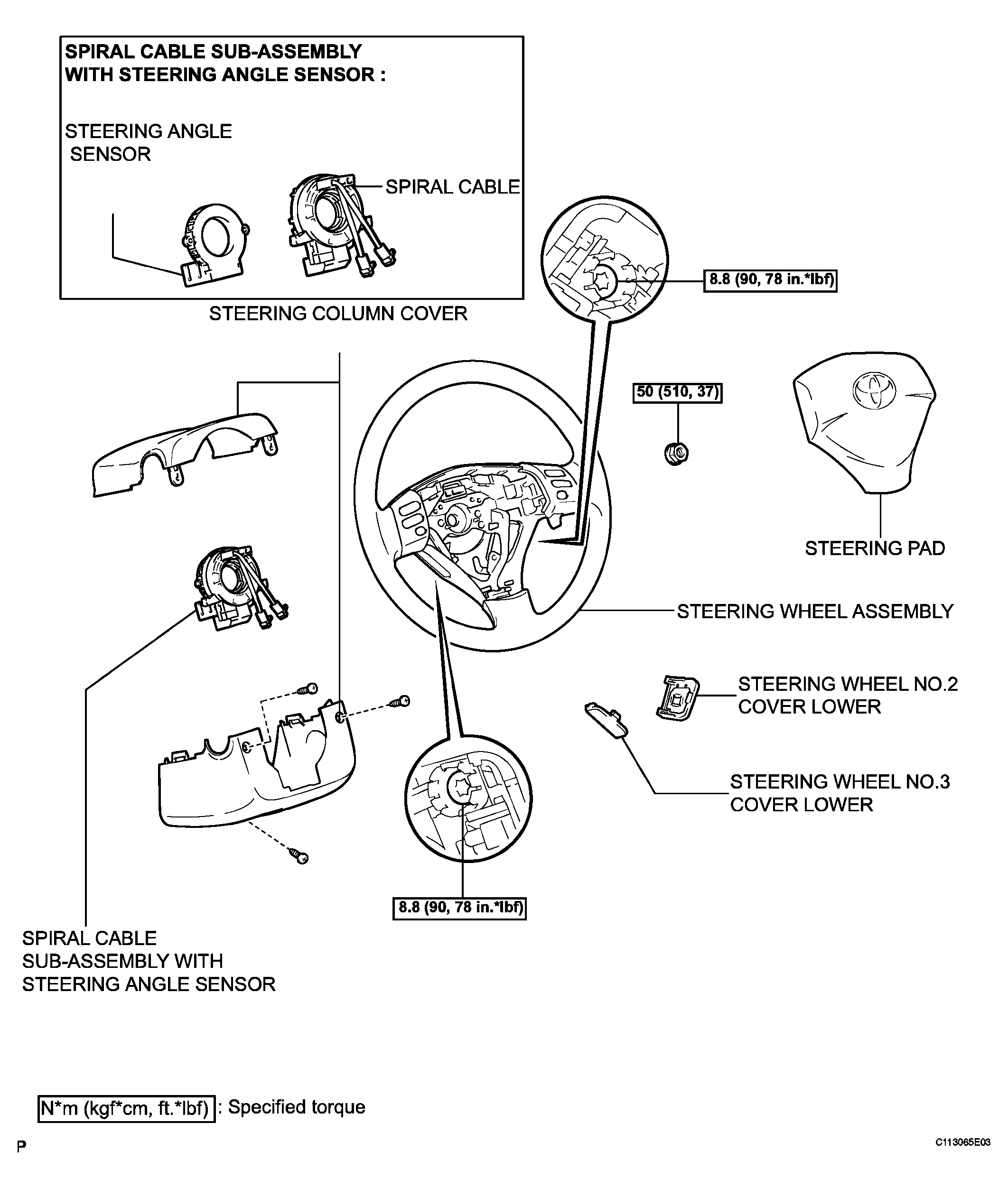 SPIRAL CABLE SUB-ASSEMBLY WITH STEERING ANGLE SENSOR :

STEERING ANGLE SENSOR

SPIRAL CABLE

STEERING COLUMN COVER

8.8 (90, 78 in.*lbf)

50 (510, 37)

STEERING PAD

STEERING WHEEL ASSEMBLY

STEERING WHEEL NO.2 COVER LOWER

STEERING WHEEL NO.3 COVER LOWER

8.8 (90, 78 in.*lbf)

SPIRAL CABLE SUB-ASSEMBLY WITH STEERING ANGLE SENSOR

N*m (kgf*cm, ft.*lbf) : Specified torque

P

C113065E03