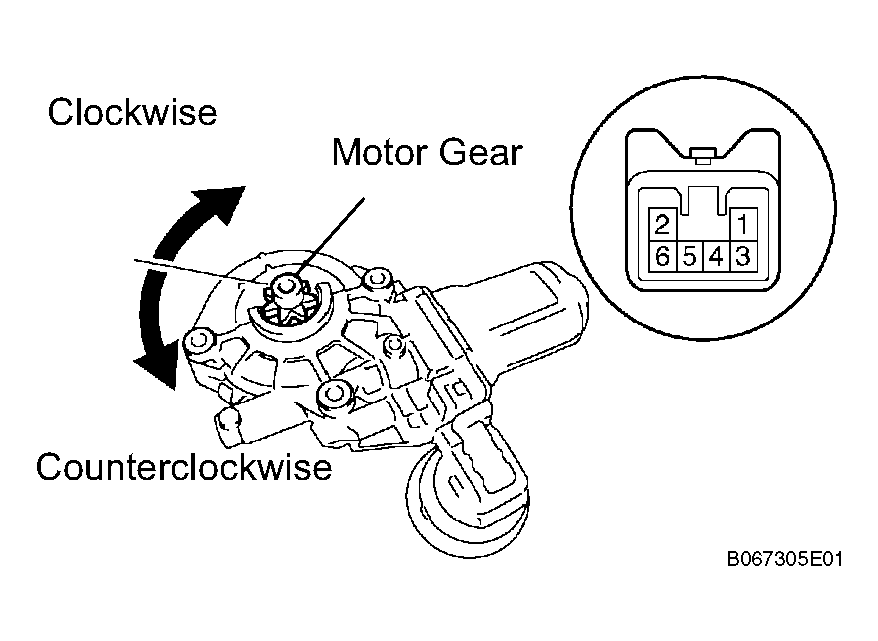 Clockwise

Motor Gear

2 1
6 5 4 3

Counterclockwise

B067305E01