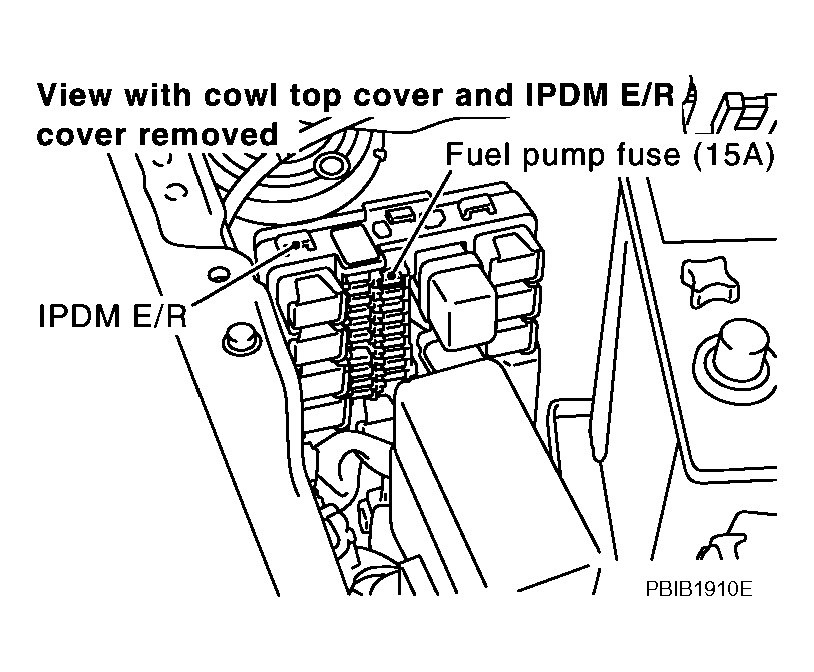 View with cowl top cover and IPDM E/R cover removed

Fuel pump fuse (15A)

IPDM E/R

PBIB1910E