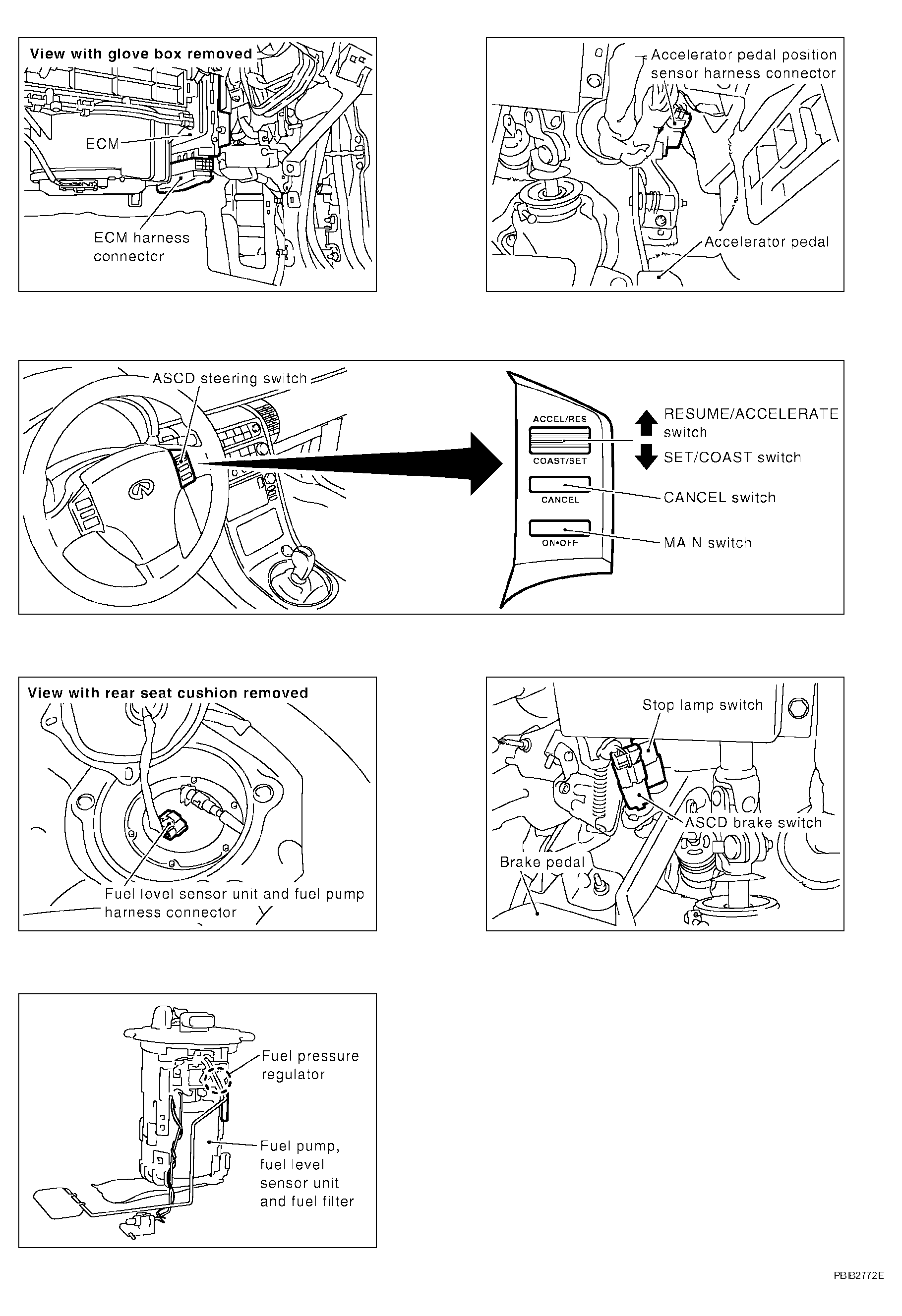 View with glove box removed

ECM

ECM harness connector

Accelerator pedal position sensor harness connector

Accelerator pedal

ASCD steering switch

ACCEL/RES

COAST/SET

CANCEL

ON•OFF

RESUME/ACCELERATE switch

SET/COAST switch

CANCEL switch

MAIN switch

View with rear seat cushion removed

Fuel level sensor unit and fuel pump harness connector

Stop lamp switch

ASCD brake switch

Brake pedal

Fuel pressure regulator

Fuel pump, fuel level sensor unit and fuel filter

PBIB2772E