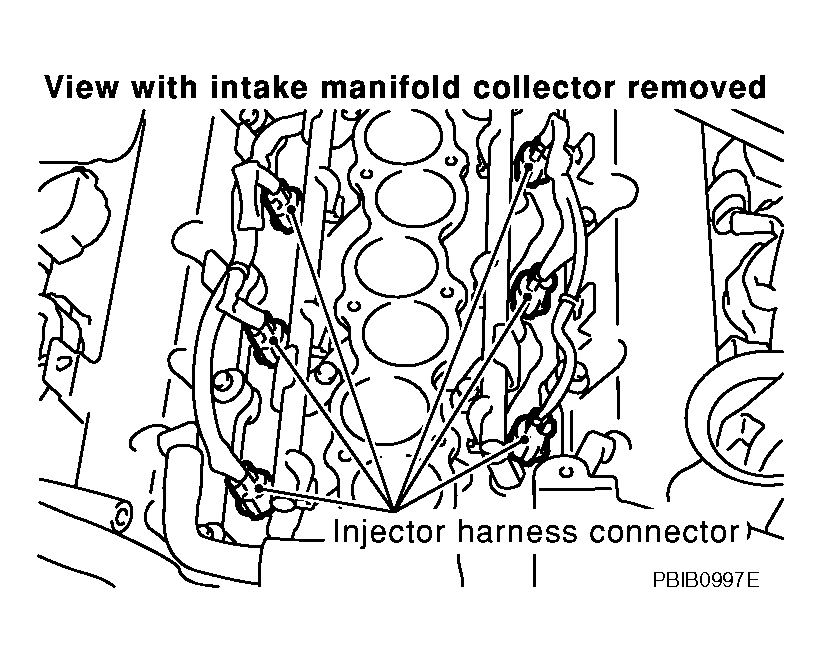 View with intake manifold collector removed

Injector harness connector

PBIB0997E