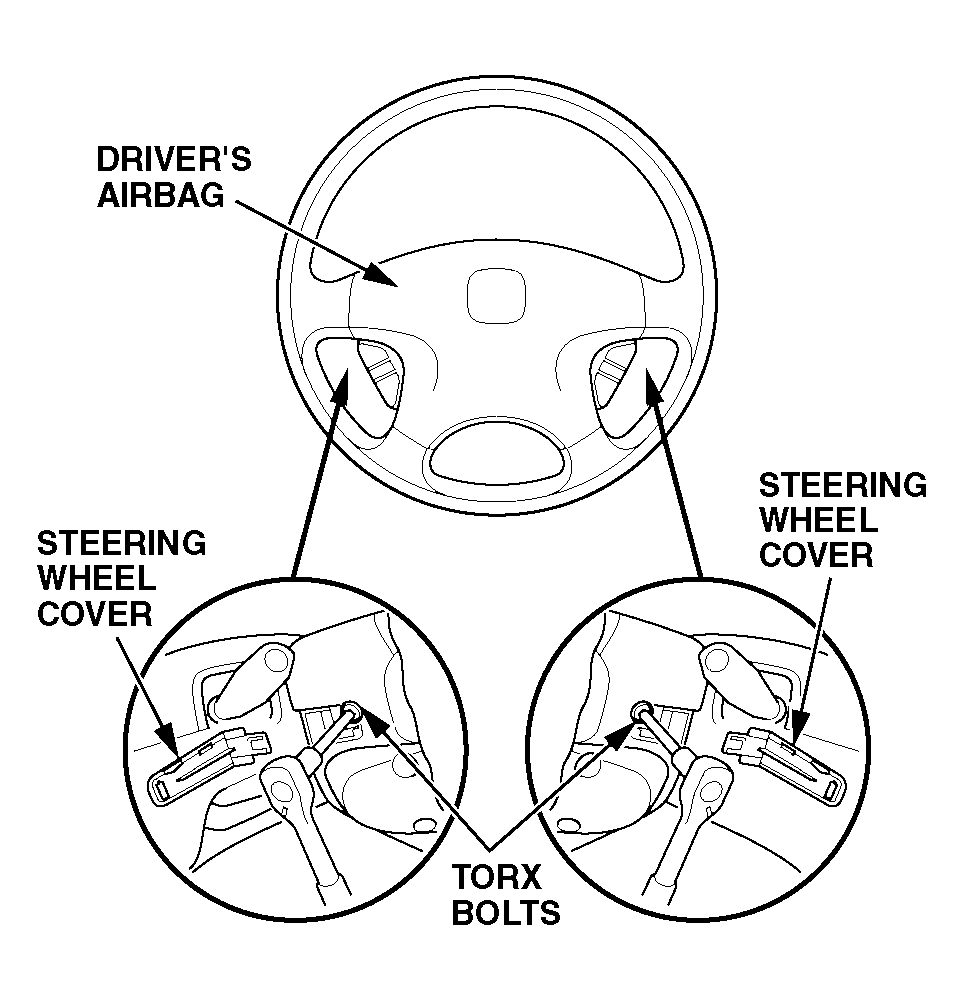 DRIVER'S AIRBAG

STEERING WHEEL COVER

STEERING WHEEL COVER

TORX BOLTS