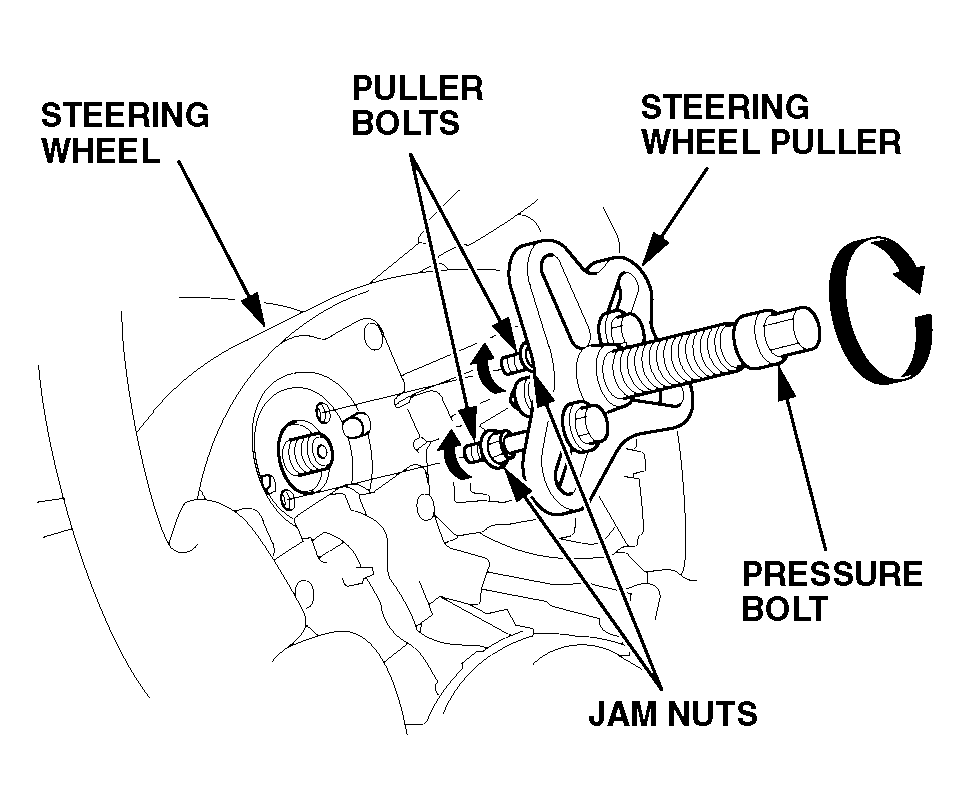 STEERING WHEEL

PULLER BOLTS

STEERING WHEEL PULLER

PRESSURE BOLT

JAM NUTS