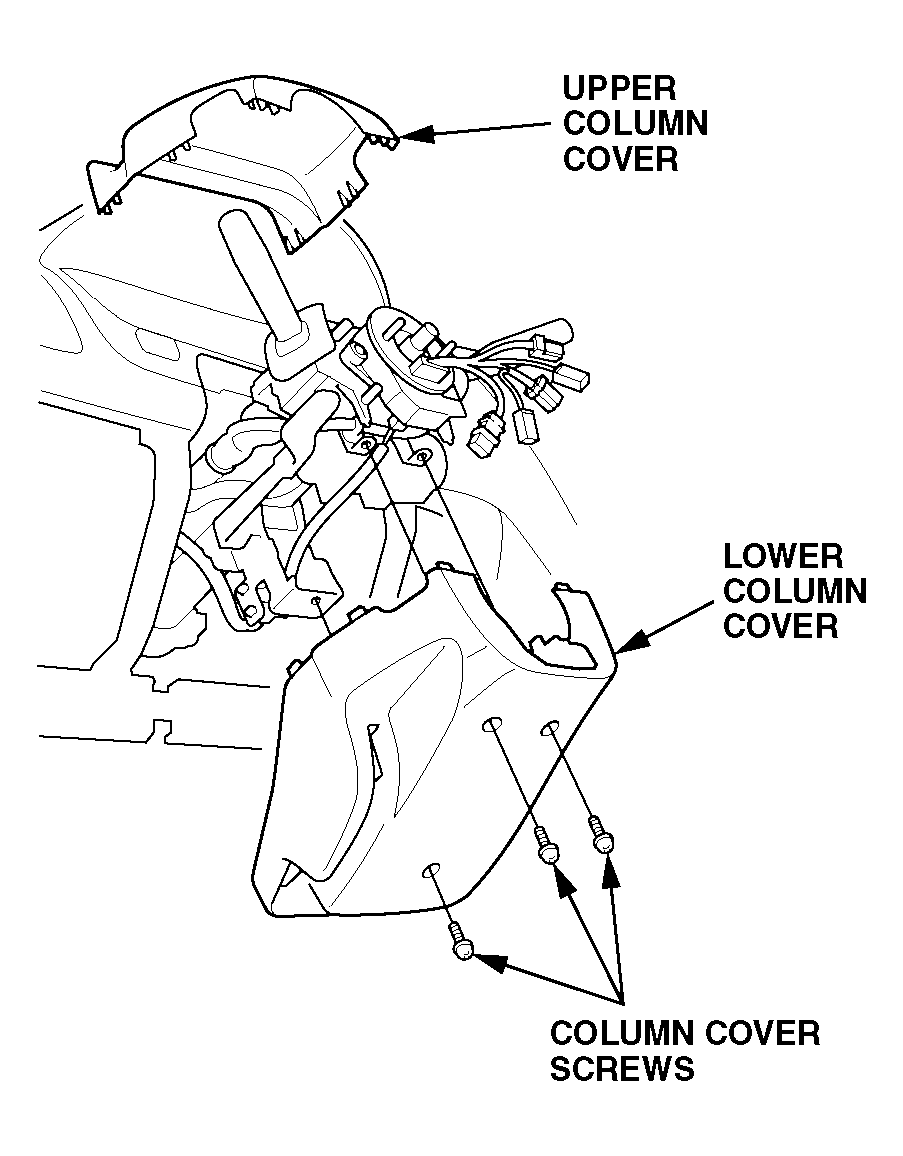 UPPER COLUMN COVER

LOWER COLUMN COVER

COLUMN COVER SCREWS