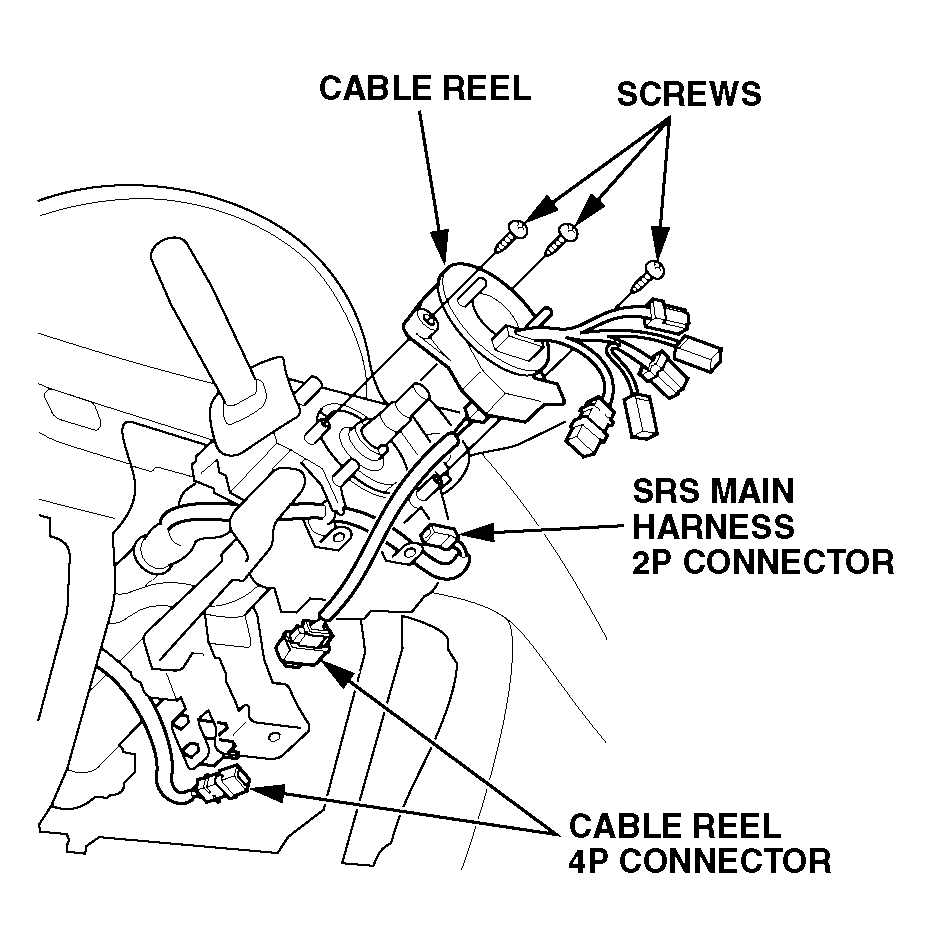 CABLE REEL

SCREWS

SRS MAIN HARNESS 2P CONNECTOR

CABLE REEL 4P CONNECTOR