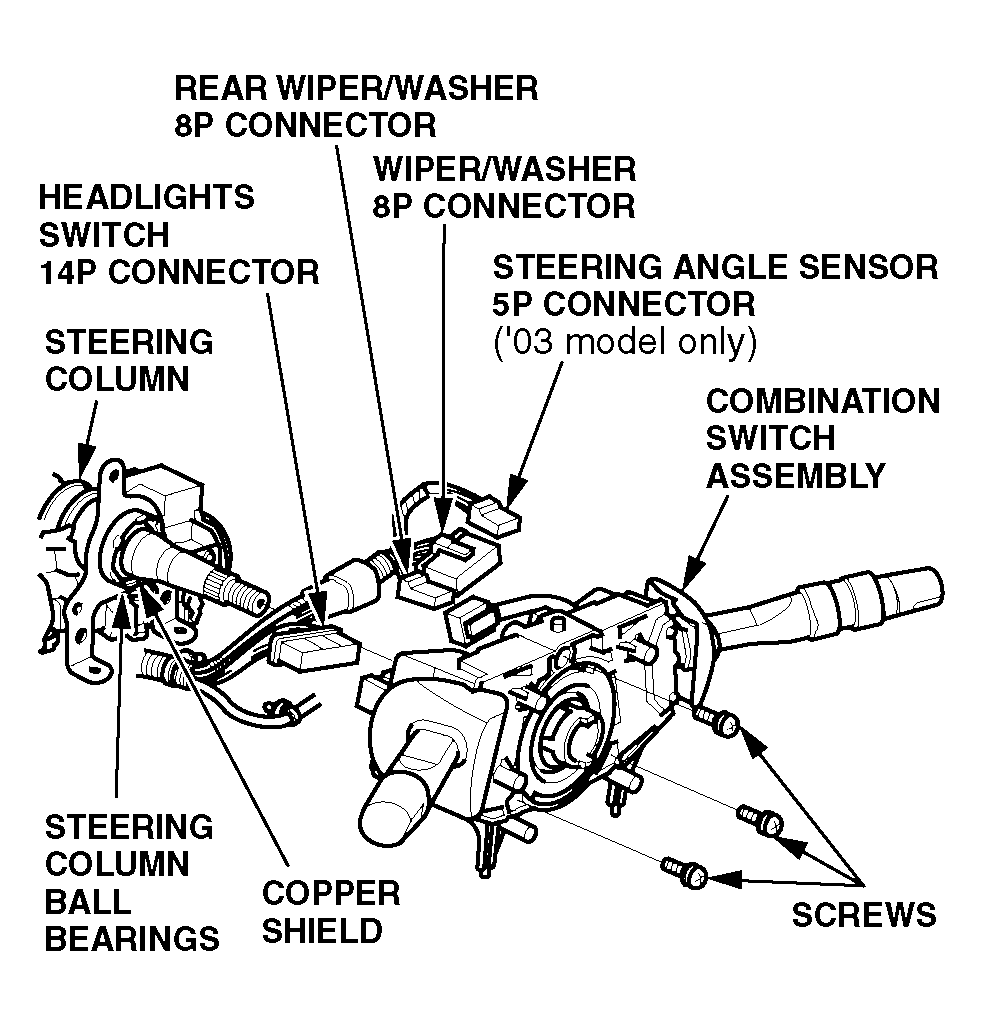 REAR WIPER/WASHER
8P CONNECTOR

WIPER/WASHER
8P CONNECTOR

HEADLIGHTS
SWITCH
14P CONNECTOR

STEERING ANGLE SENSOR
5P CONNECTOR
('03 model only)

STEERING
COLUMN

COMBINATION
SWITCH
ASSEMBLY

STEERING
COLUMN
BALL
BEARINGS

COPPER
SHIELD

SCREWS