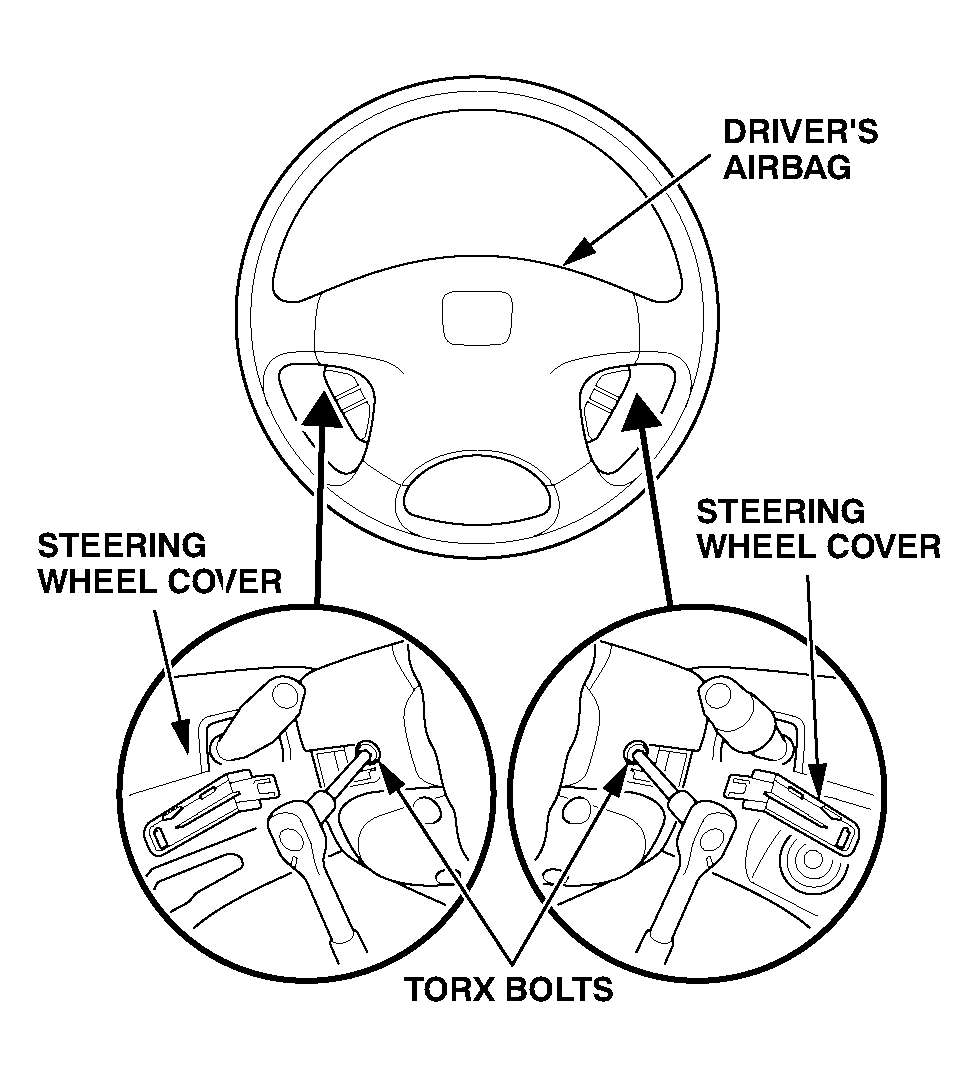 DRIVER'S AIRBAG

STEERING WHEEL COVER

STEERING WHEEL COVER

TORX BOLTS