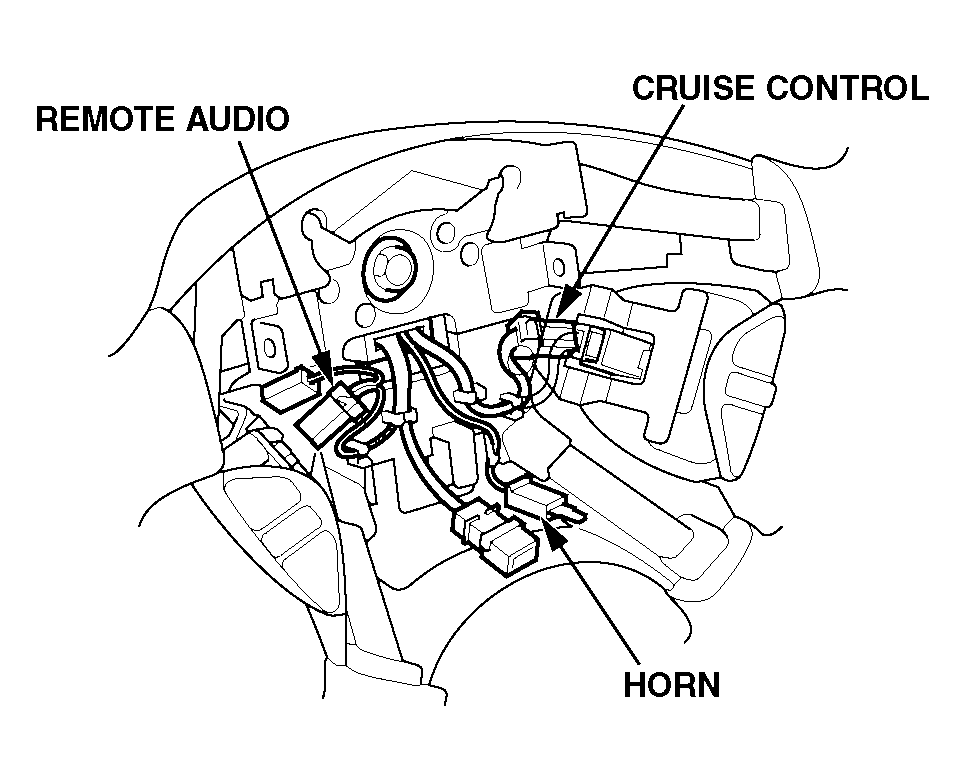 CRUISE CONTROL
REMOTE AUDIO
HORN