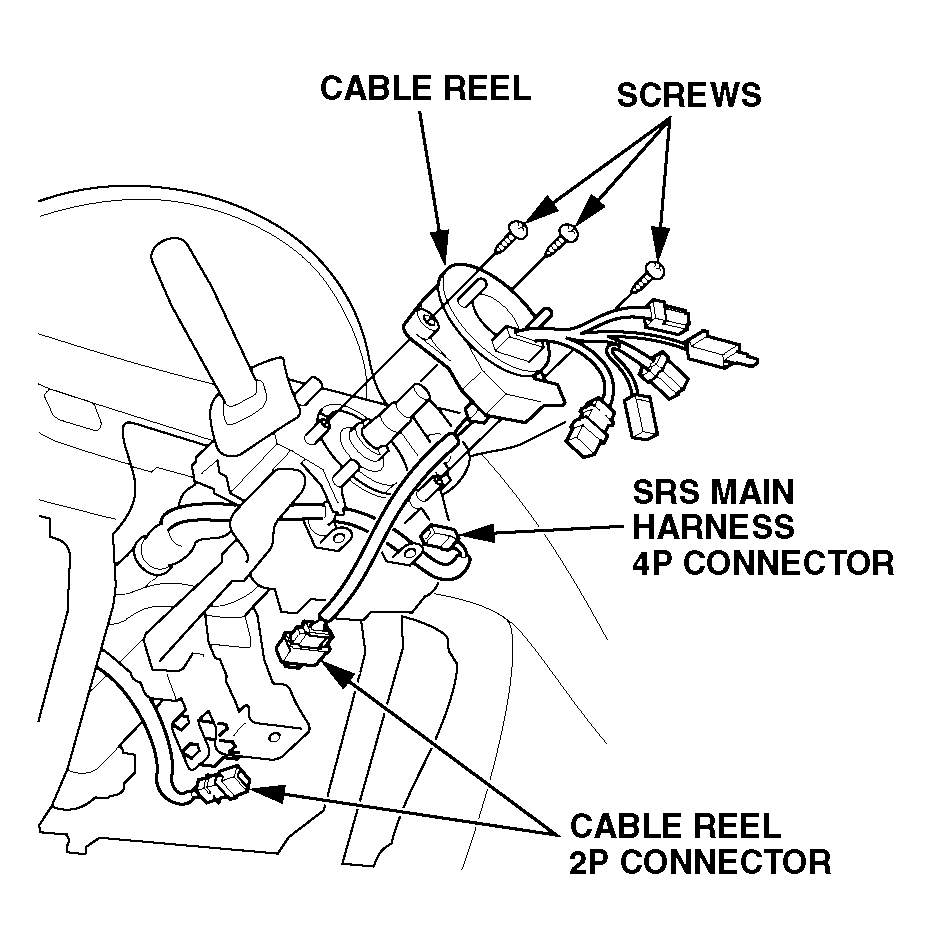 CABLE REEL

SCREWS

SRS MAIN HARNESS 4P CONNECTOR

CABLE REEL 2P CONNECTOR