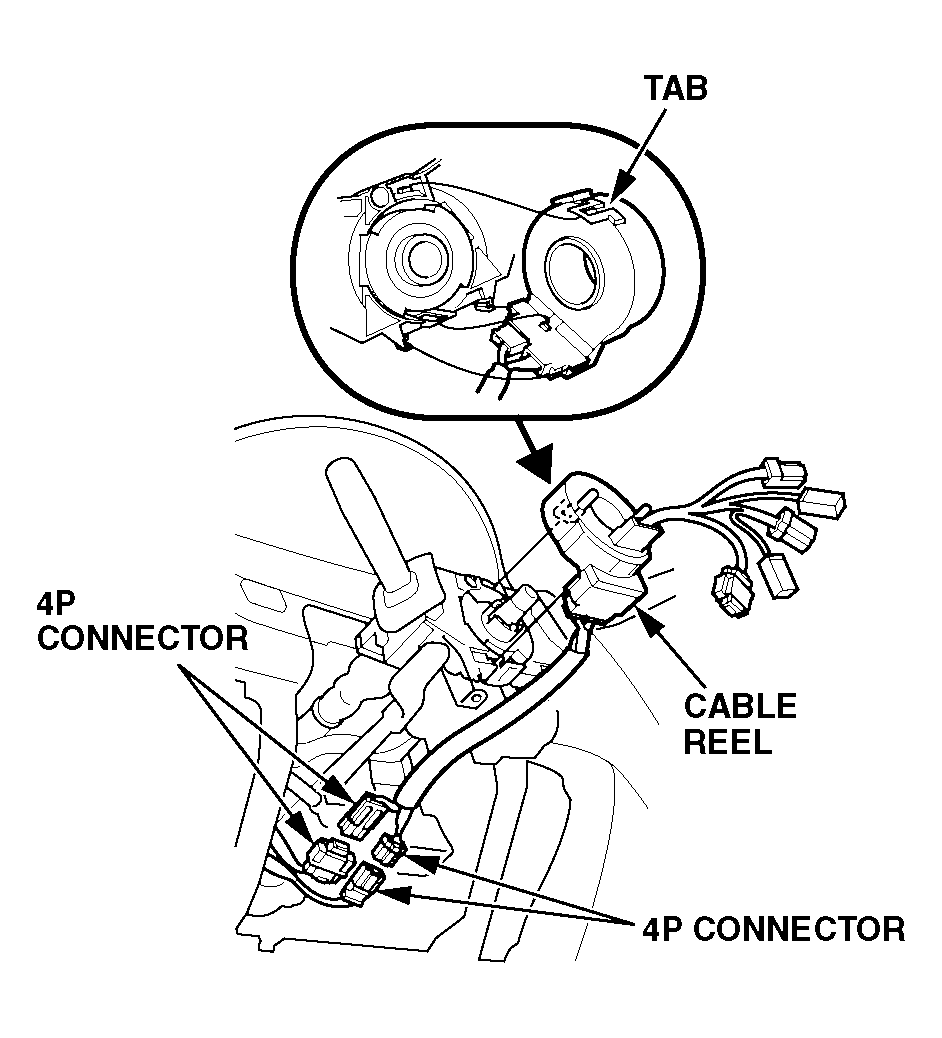 TAB

4P CONNECTOR

CABLE REEL

4P CONNECTOR