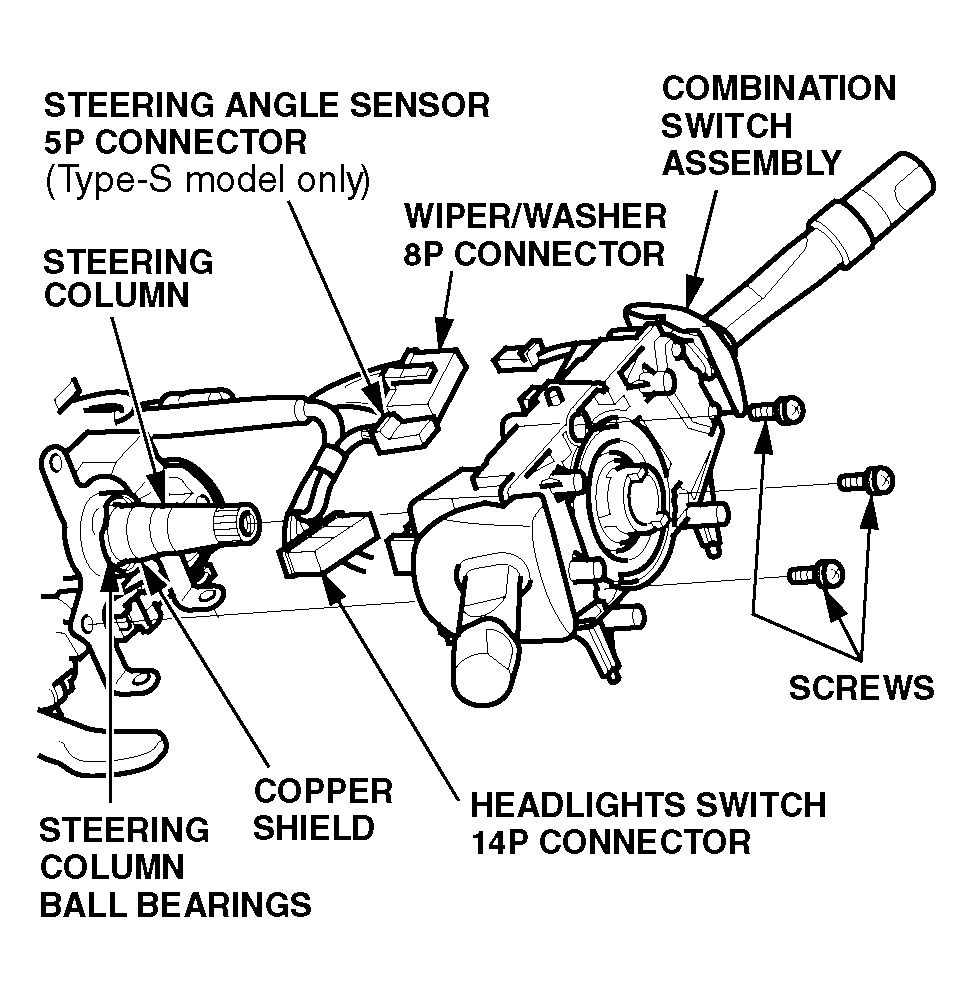 STEERING ANGLE SENSOR 5P CONNECTOR (Type-S model only)

COMBINATION SWITCH ASSEMBLY

WIPER/WASHER 8P CONNECTOR

STEERING COLUMN

SCREWS

COPPER SHIELD

HEADLIGHTS SWITCH 14P CONNECTOR

STEERING COLUMN BALL BEARINGS