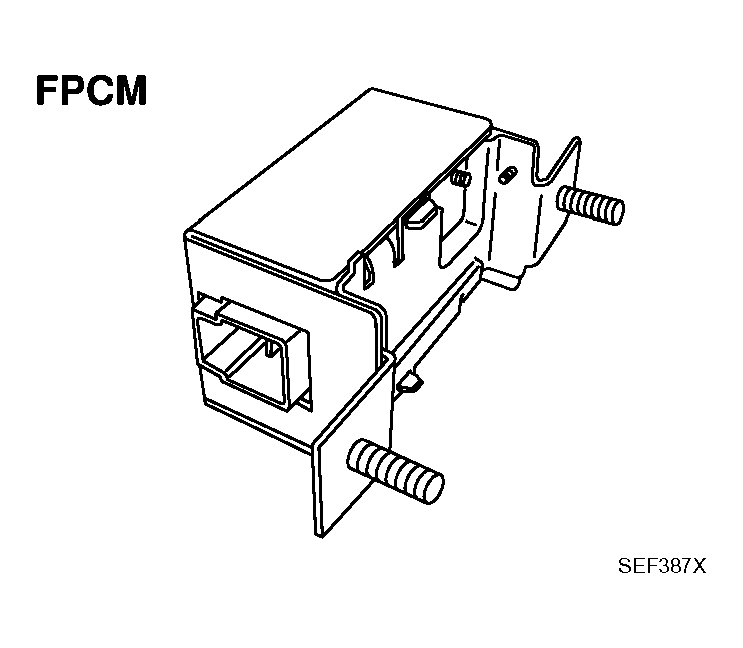 FPCM

SEF387X