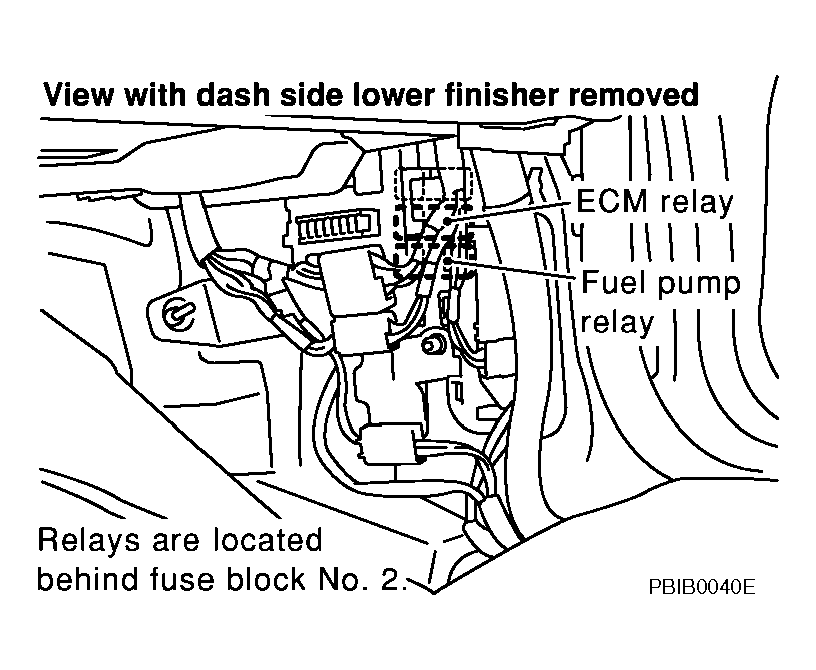 View with dash side lower finisher removed

ECM relay

Fuel pump relay

Relays are located behind fuse block No. 2.

PBIB0040E