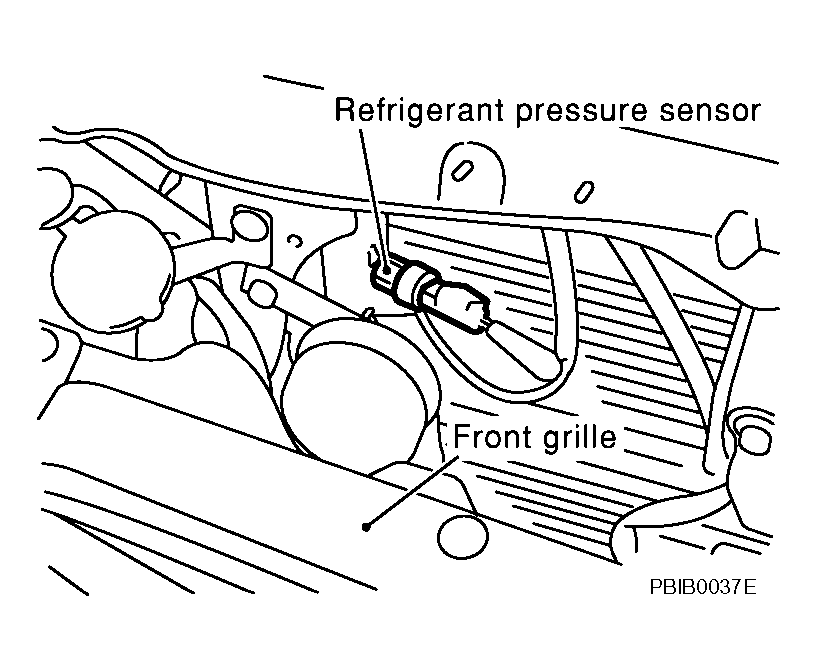 Refrigerant pressure sensor

Front grille

PBIB0037E