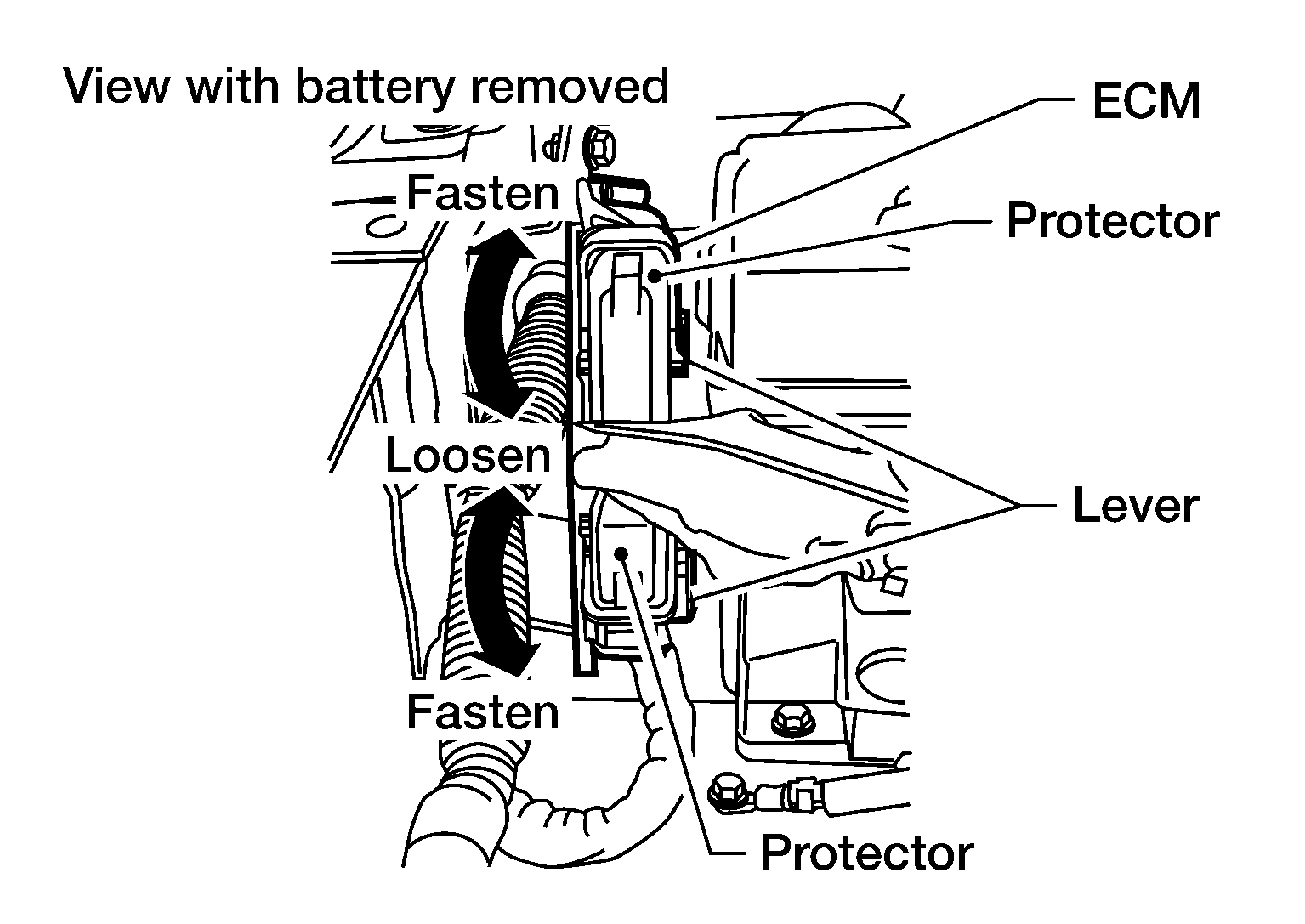 View with battery removed

ECM

Fasten

Protector

Loosen

Lever

Fasten

Protector