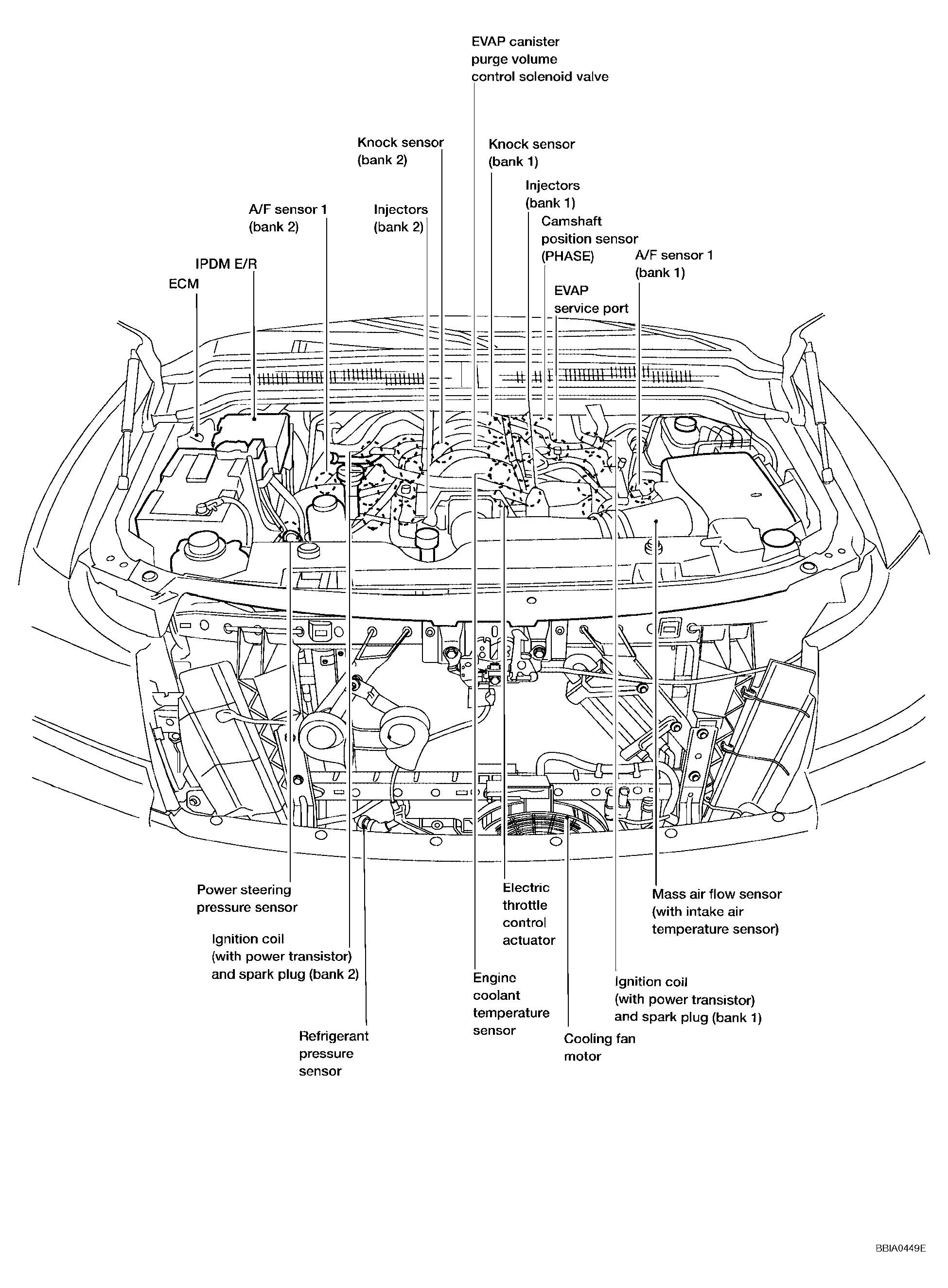 EVAP canister purge volume control solenoid valve

Knock sensor (bank 2)

Knock sensor (bank 1)

Injectors (bank 1)

A/F sensor 1 (bank 2)

Injectors (bank 2)

Camshaft position sensor (PHASE)

A/F sensor 1 (bank 1)

IPDM E/R

ECM

EVAP service port

Power steering pressure sensor

Electric throttle control actuator

Mass air flow sensor (with intake air temperature sensor)

Ignition coil (with power transistor) and spark plug (bank 2)

Engine coolant temperature sensor

Ignition coil (with power transistor) and spark plug (bank 1)

Refrigerant pressure sensor

Cooling fan motor

BBIA0449E