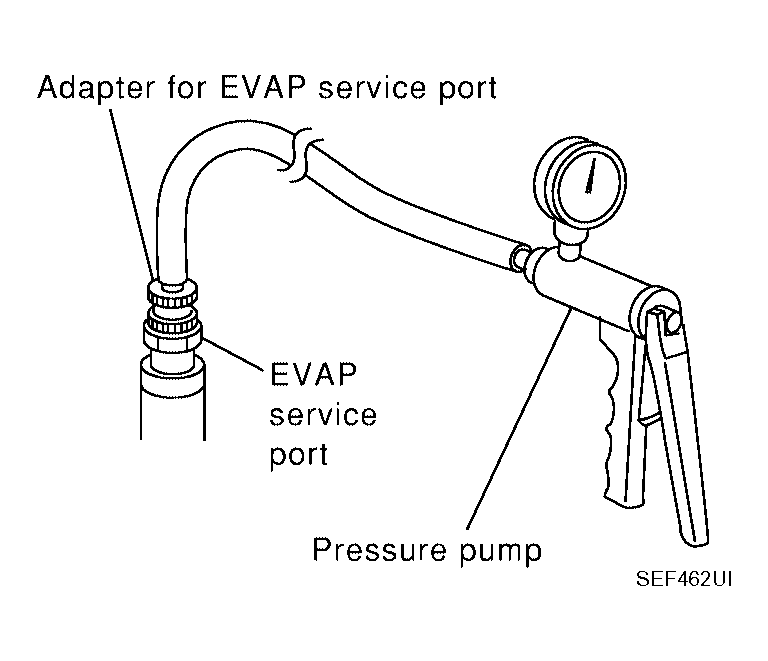 Adapter for EVAP service port

EVAP service port

Pressure pump

SEF462UI