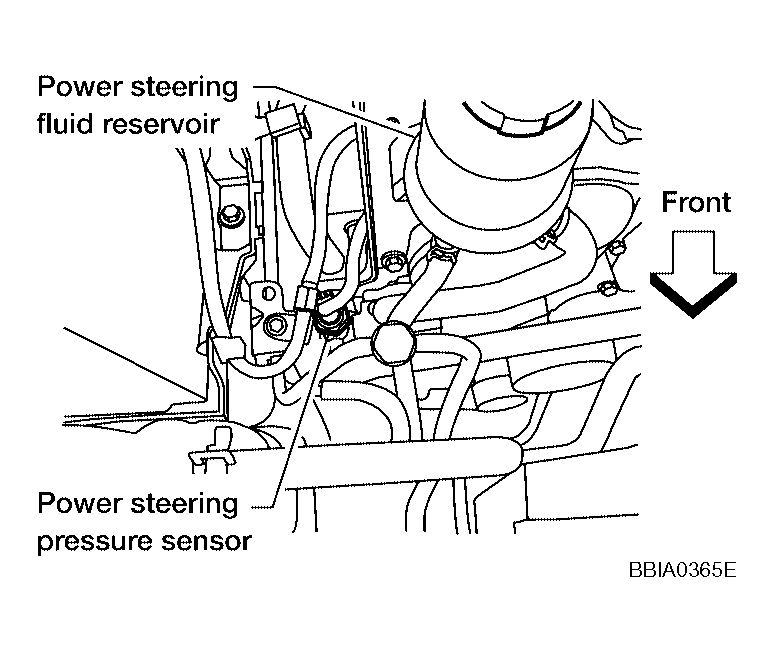 Power steering fluid reservoir

Front

Power steering pressure sensor

BBIA0365E