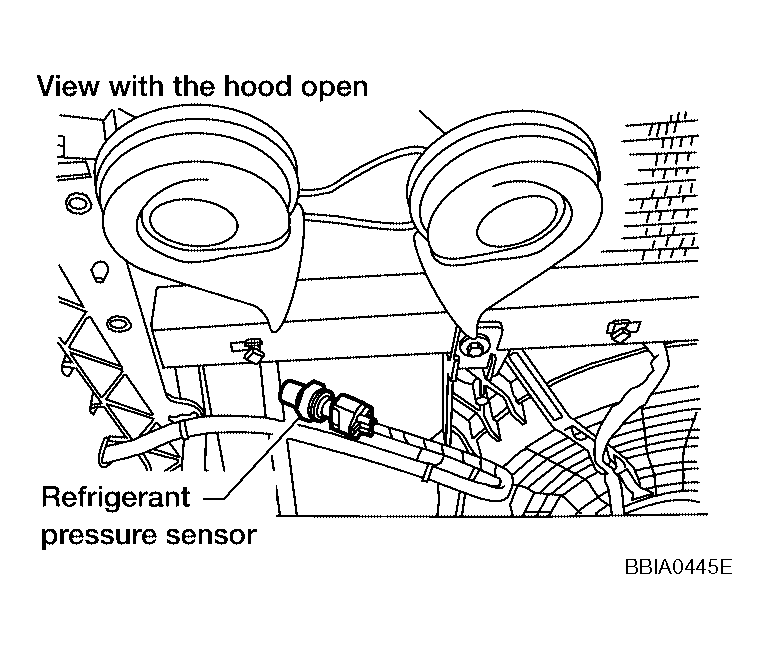 View with the hood open

Refrigerant pressure sensor

BBIA0445E