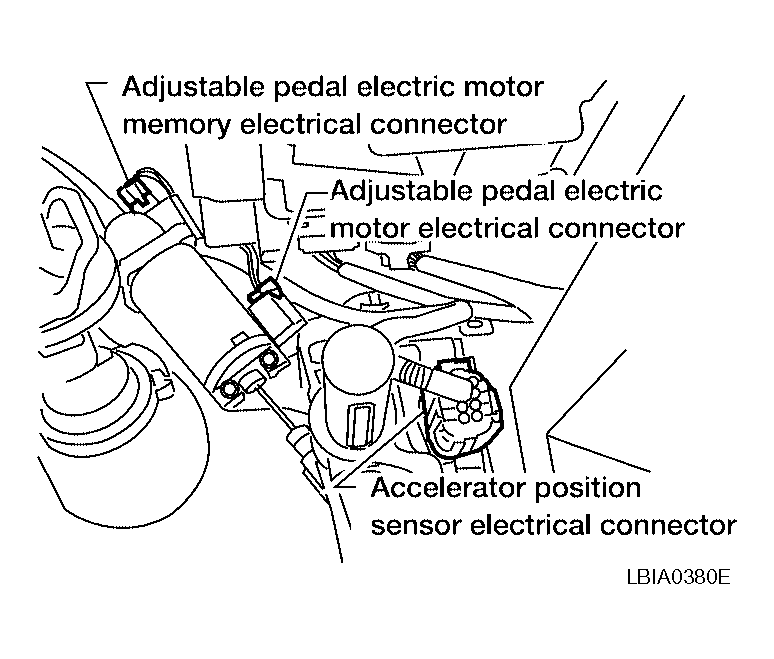 Adjustable pedal electric motor memory electrical connector

Adjustable pedal electric motor electrical connector

Accelerator position sensor electrical connector

LBIA0380E