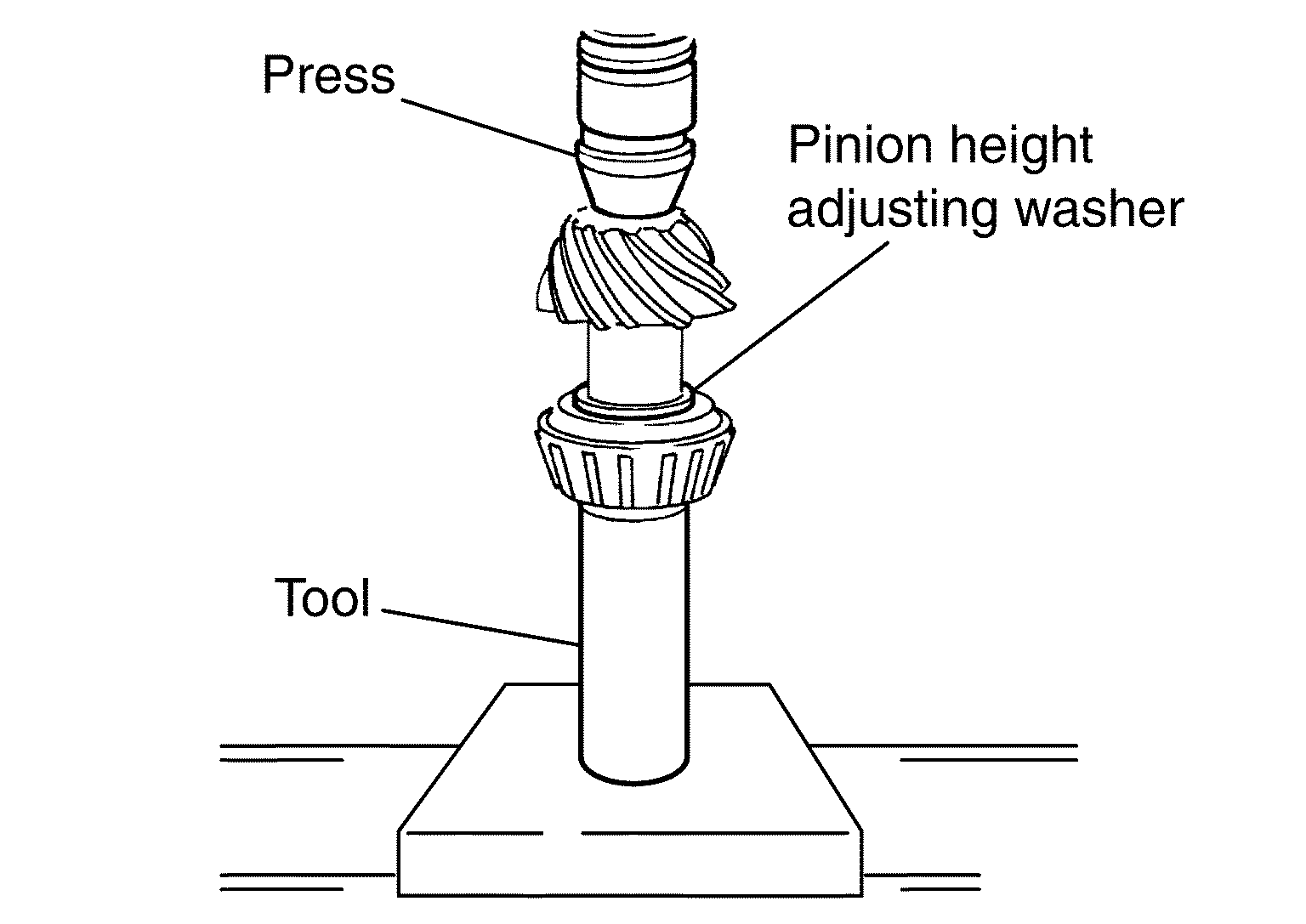 Press

Pinion height adjusting washer

Tool