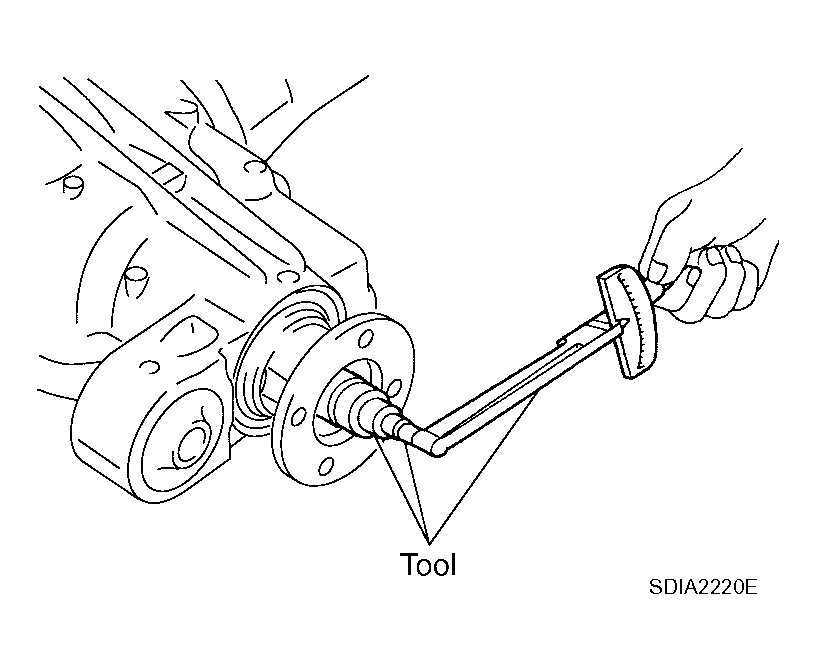 Tool

SDIA2220E