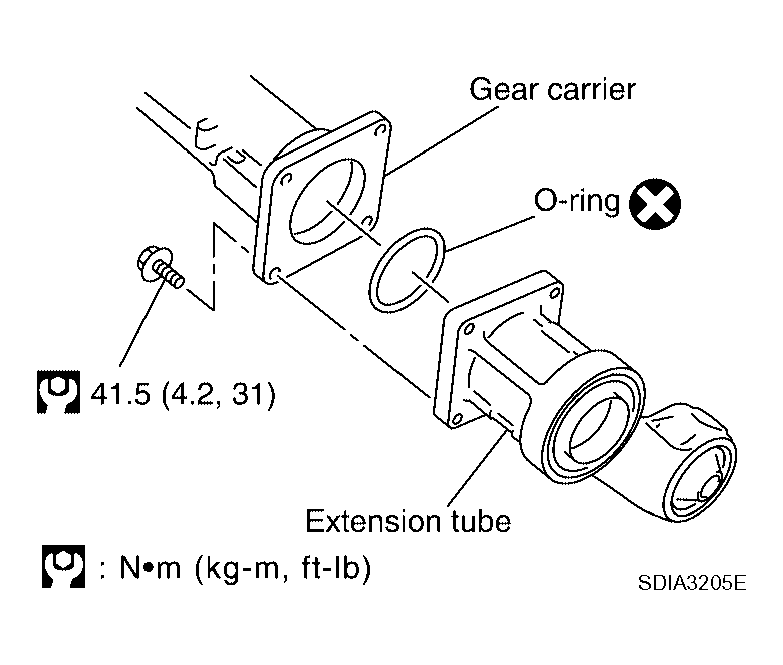 Gear carrier

O-ring

41.5 (4.2, 31)

Extension tube

: N•m (kg-m, ft-lb)

SDIA3205E