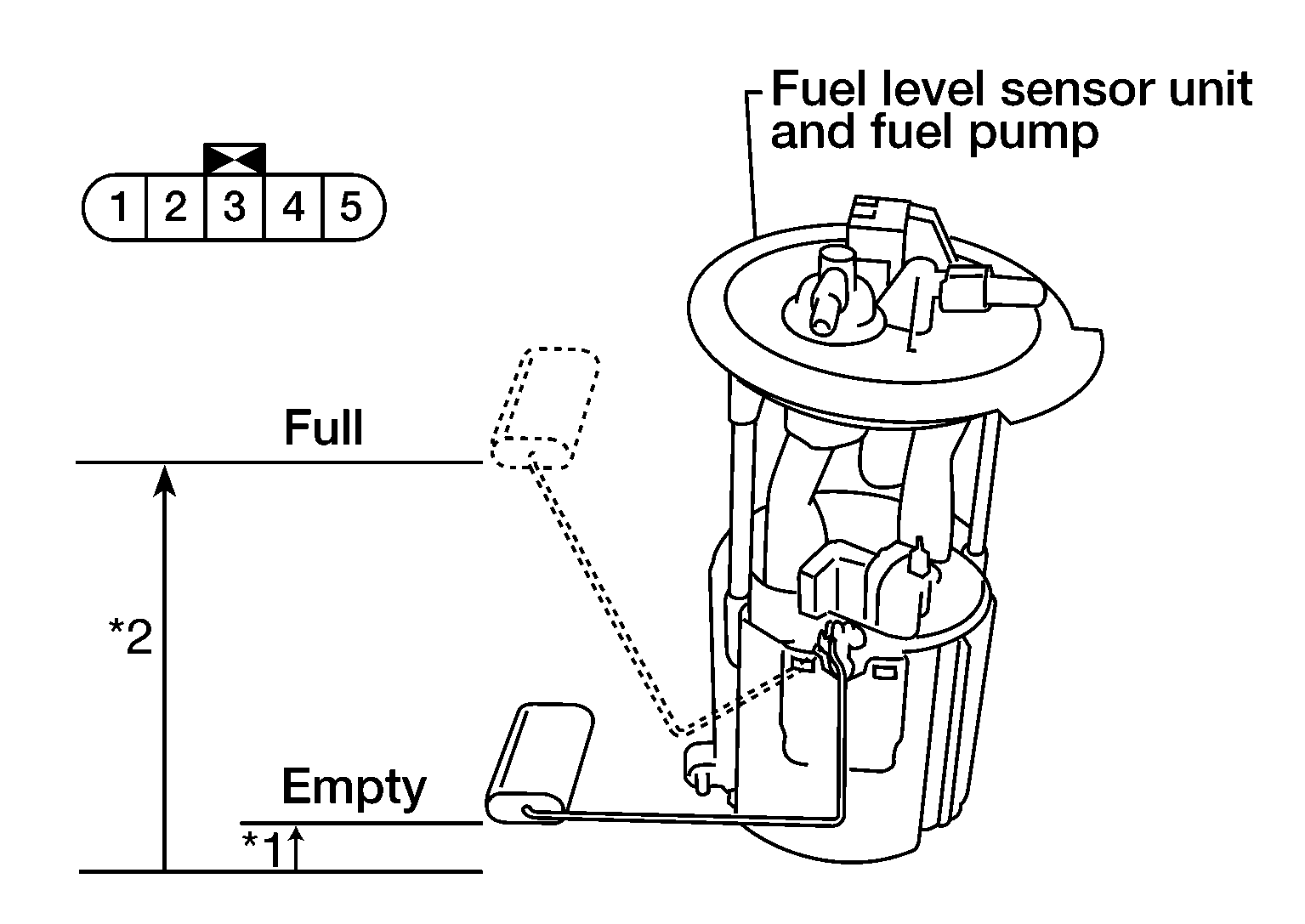 Fuel level sensor unit and fuel pump

1 2 3 4 5

Full

*2

Empty

*1