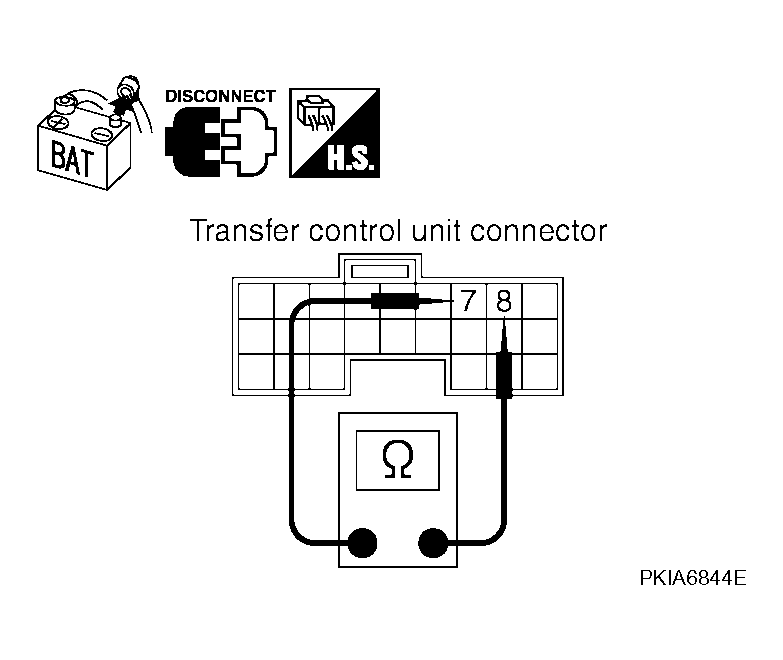 BAT
DISCONNECT
H.S.

Transfer control unit connector

7
8

Ω

PKIA6844E