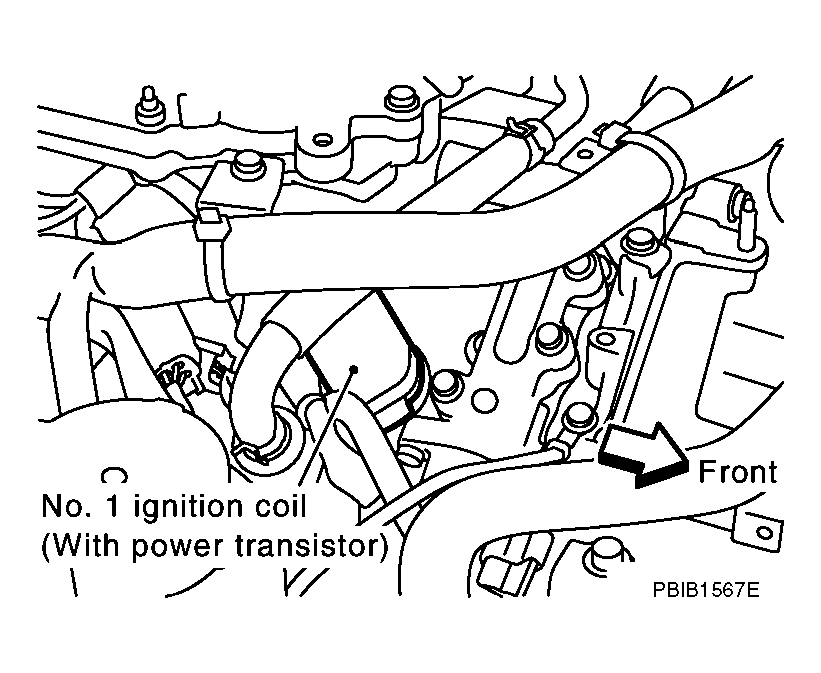 Front

No. 1 ignition coil
(With power transistor)

PBIB1567E