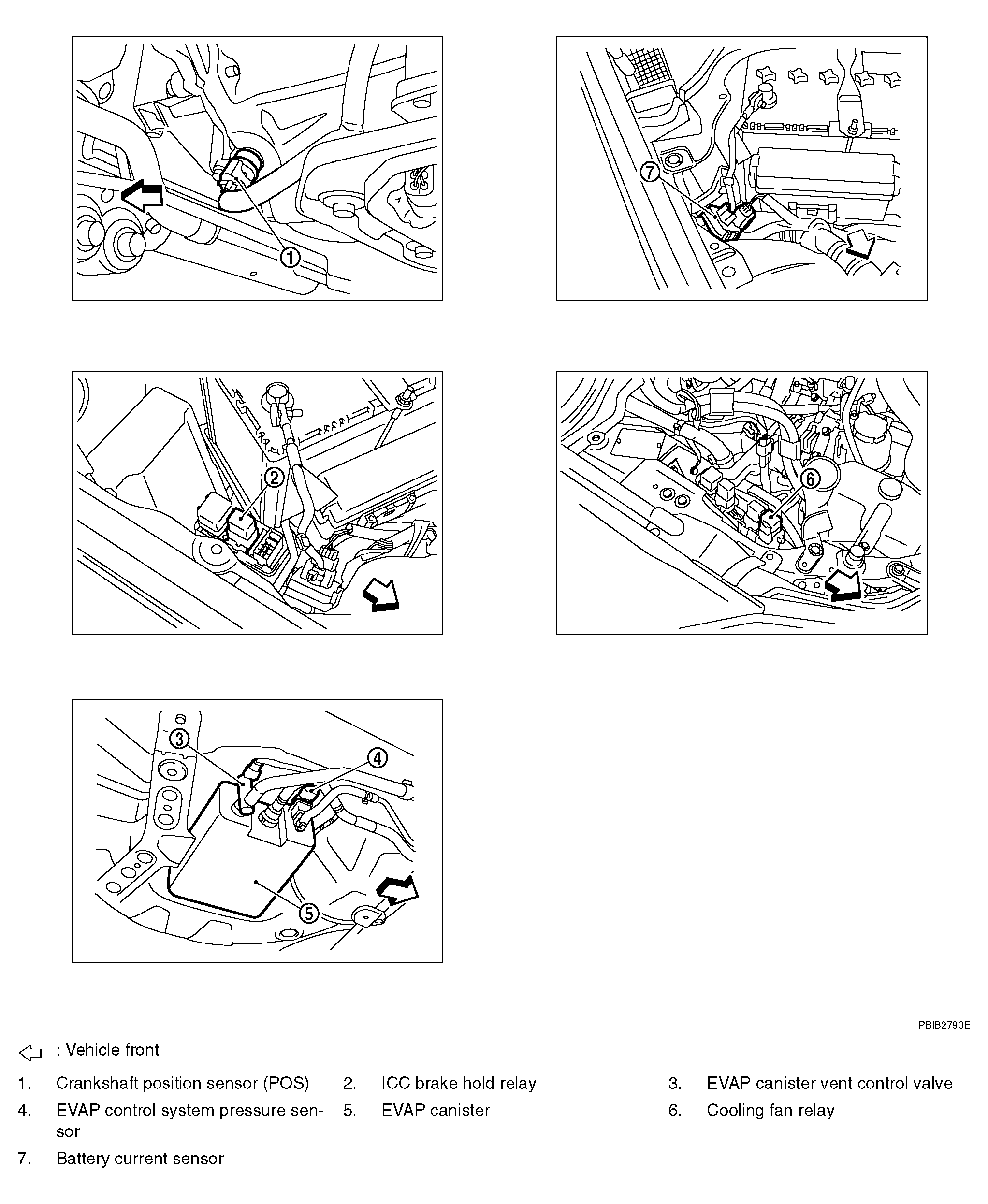 1
7
2
6
3
4
5

PBIB2790E

: Vehicle front

1. Crankshaft position sensor (POS)
2. ICC brake hold relay
3. EVAP canister vent control valve
4. EVAP control system pressure sensor
5. EVAP canister
6. Cooling fan relay
7. Battery current sensor